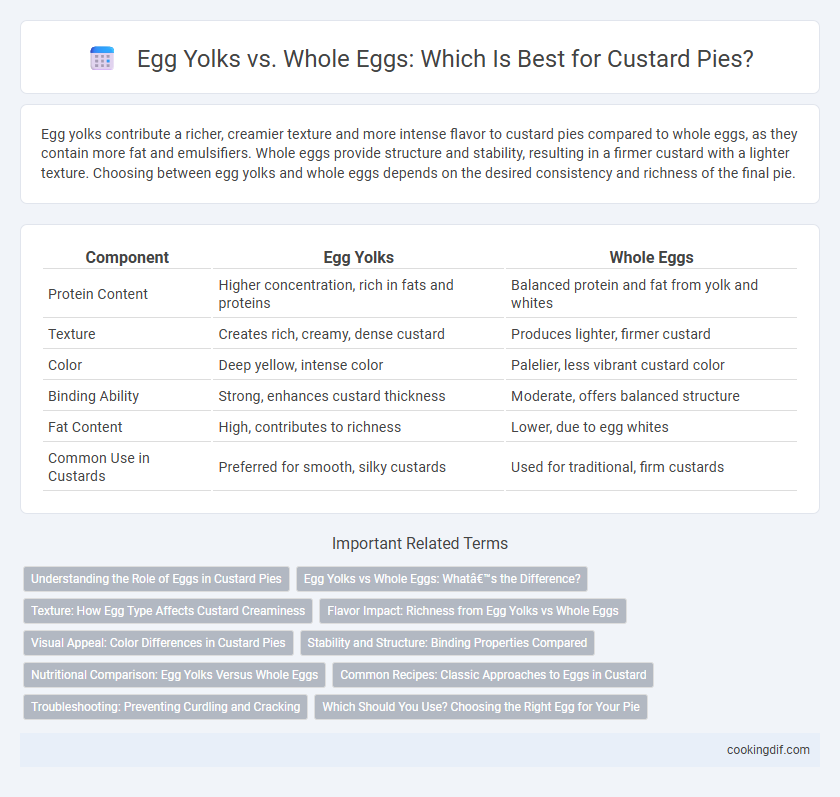 Egg Yolks vs. Whole Eggs: Which Is Best for Custard Pies?

Egg yolks contribute a richer, creamier texture and more intense flavor to custard pies compared to whole eggs, as they contain more fat and emulsifiers. Whole eggs provide structure and stability, resulting in a firmer custard with a lighter texture. Choosing between egg yolks and whole eggs depends on the desired consistency and richness of the final pie.

| Component | Egg Yolks | Whole Eggs |
|---|---|---|
| Protein Content | Higher concentration, rich in fats and proteins | Balanced protein and fat from yolk and whites |
| Texture | Creates rich, creamy, dense custard | Produces lighter, firmer custard |
| Color | Deep yellow, intense color | Palelier, less vibrant custard color |
| Binding Ability | Strong, enhances custard thickness | Moderate, offers balanced structure |
| Fat Content | High, contributes to richness | Lower, due to egg whites |
| Common Use in Custards | Preferred for smooth, silky custards | Used for traditional, firm custards |

Important Related Terms

Understanding the Role of Eggs in Custard Pies
Egg Yolks vs Whole Eggs: Whatâ€™s the Difference?
Texture: How Egg Type Affects Custard Creaminess
Flavor Impact: Richness from Egg Yolks vs Whole Eggs
Visual Appeal: Color Differences in Custard Pies
Stability and Structure: Binding Properties Compared
Nutritional Comparison: Egg Yolks Versus Whole Eggs
Common Recipes: Classic Approaches to Eggs in Custard
Troubleshooting: Preventing Curdling and Cracking
Which Should You Use? Choosing the Right Egg for Your Pie

cookingdif.com