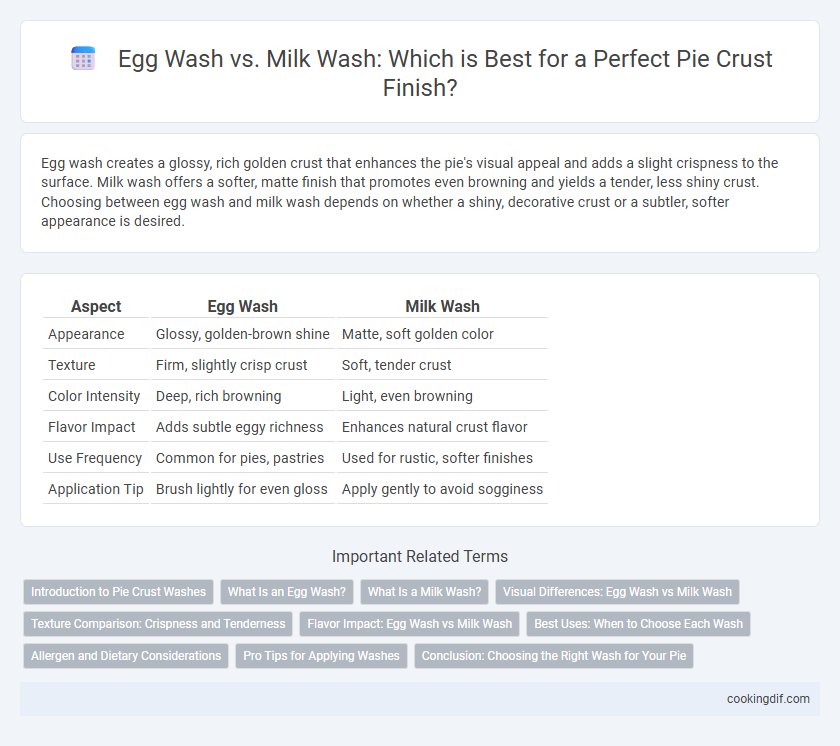 Egg Wash vs. Milk Wash: Which is Best for a Perfect Pie Crust Finish?

Egg wash creates a glossy, rich golden crust that enhances the pie's visual appeal and adds a slight crispness to the surface. Milk wash offers a softer, matte finish that promotes even browning and yields a tender, less shiny crust. Choosing between egg wash and milk wash depends on whether a shiny, decorative crust or a subtler, softer appearance is desired.

| Aspect | Egg Wash | Milk Wash |
|---|---|---|
| Appearance | Glossy, golden-brown shine | Matte, soft golden color |
| Texture | Firm, slightly crisp crust | Soft, tender crust |
| Color Intensity | Deep, rich browning | Light, even browning |
| Flavor Impact | Adds subtle eggy richness | Enhances natural crust flavor |
| Use Frequency | Common for pies, pastries | Used for rustic, softer finishes |
| Application Tip | Brush lightly for even gloss | Apply gently to avoid sogginess |

Important Related Terms

Introduction to Pie Crust Washes
What Is an Egg Wash?
What Is a Milk Wash?
Visual Differences: Egg Wash vs Milk Wash
Texture Comparison: Crispness and Tenderness
Flavor Impact: Egg Wash vs Milk Wash
Best Uses: When to Choose Each Wash
Allergen and Dietary Considerations
Pro Tips for Applying Washes
Conclusion: Choosing the Right Wash for Your Pie

cookingdif.com