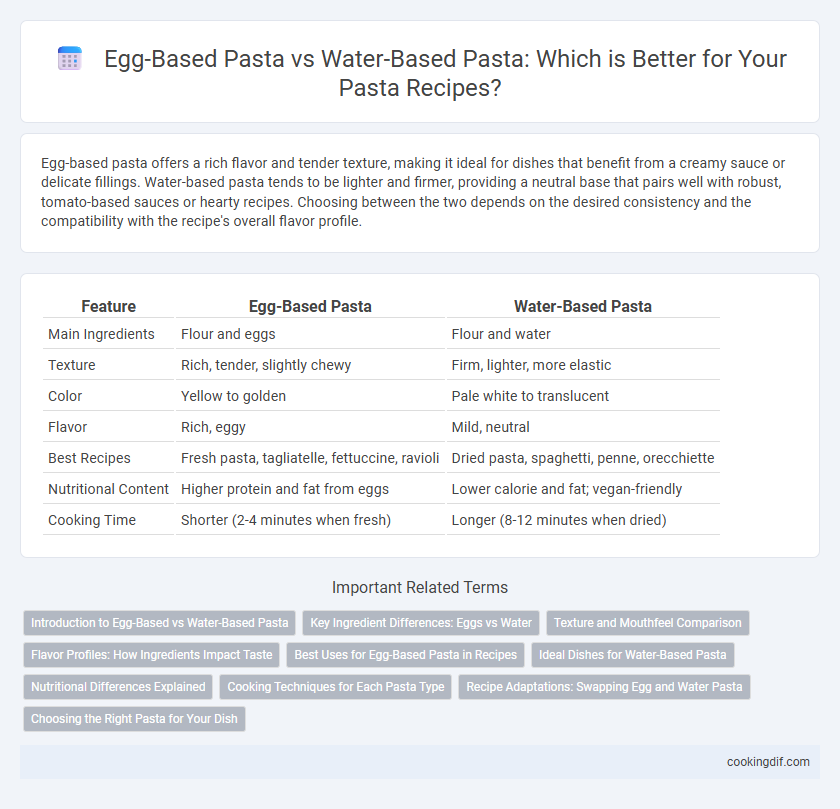 Egg-Based Pasta vs Water-Based Pasta: Which is Better for Your Pasta Recipes?

Egg-based pasta offers a rich flavor and tender texture, making it ideal for dishes that benefit from a creamy sauce or delicate fillings. Water-based pasta tends to be lighter and firmer, providing a neutral base that pairs well with robust, tomato-based sauces or hearty recipes. Choosing between the two depends on the desired consistency and the compatibility with the recipe's overall flavor profile.

| Feature | Egg-Based Pasta | Water-Based Pasta |
|---|---|---|
| Main Ingredients | Flour and eggs | Flour and water |
| Texture | Rich, tender, slightly chewy | Firm, lighter, more elastic |
| Color | Yellow to golden | Pale white to translucent |
| Flavor | Rich, eggy | Mild, neutral |
| Best Recipes | Fresh pasta, tagliatelle, fettuccine, ravioli | Dried pasta, spaghetti, penne, orecchiette |
| Nutritional Content | Higher protein and fat from eggs | Lower calorie and fat; vegan-friendly |
| Cooking Time | Shorter (2-4 minutes when fresh) | Longer (8-12 minutes when dried) |

Important Related Terms

Introduction to Egg-Based vs Water-Based Pasta
Key Ingredient Differences: Eggs vs Water
Texture and Mouthfeel Comparison
Flavor Profiles: How Ingredients Impact Taste
Best Uses for Egg-Based Pasta in Recipes
Ideal Dishes for Water-Based Pasta
Nutritional Differences Explained
Cooking Techniques for Each Pasta Type
Recipe Adaptations: Swapping Egg and Water Pasta
Choosing the Right Pasta for Your Dish

cookingdif.com