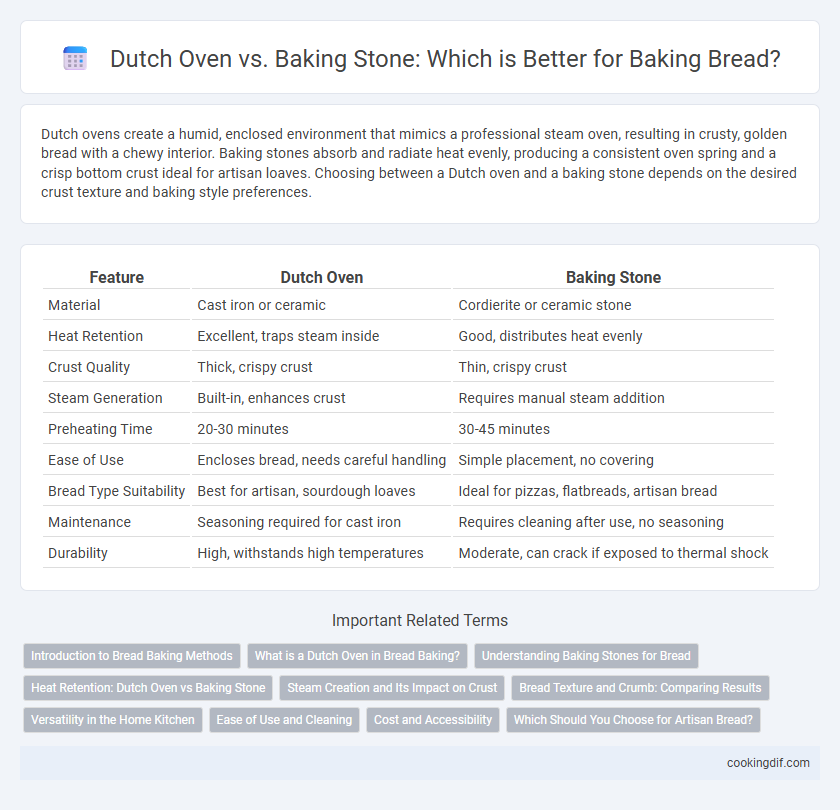 Dutch Oven vs. Baking Stone: Which is Better for Baking Bread?

Dutch ovens create a humid, enclosed environment that mimics a professional steam oven, resulting in crusty, golden bread with a chewy interior. Baking stones absorb and radiate heat evenly, producing a consistent oven spring and a crisp bottom crust ideal for artisan loaves. Choosing between a Dutch oven and a baking stone depends on the desired crust texture and baking style preferences.

| Feature | Dutch Oven | Baking Stone |
|---|---|---|
| Material | Cast iron or ceramic | Cordierite or ceramic stone |
| Heat Retention | Excellent, traps steam inside | Good, distributes heat evenly |
| Crust Quality | Thick, crispy crust | Thin, crispy crust |
| Steam Generation | Built-in, enhances crust | Requires manual steam addition |
| Preheating Time | 20-30 minutes | 30-45 minutes |
| Ease of Use | Encloses bread, needs careful handling | Simple placement, no covering |
| Bread Type Suitability | Best for artisan, sourdough loaves | Ideal for pizzas, flatbreads, artisan bread |
| Maintenance | Seasoning required for cast iron | Requires cleaning after use, no seasoning |
| Durability | High, withstands high temperatures | Moderate, can crack if exposed to thermal shock |

Important Related Terms

Introduction to Bread Baking Methods
What is a Dutch Oven in Bread Baking?
Understanding Baking Stones for Bread
Heat Retention: Dutch Oven vs Baking Stone
Steam Creation and Its Impact on Crust
Bread Texture and Crumb: Comparing Results
Versatility in the Home Kitchen
Ease of Use and Cleaning
Cost and Accessibility
Which Should You Choose for Artisan Bread?

cookingdif.com