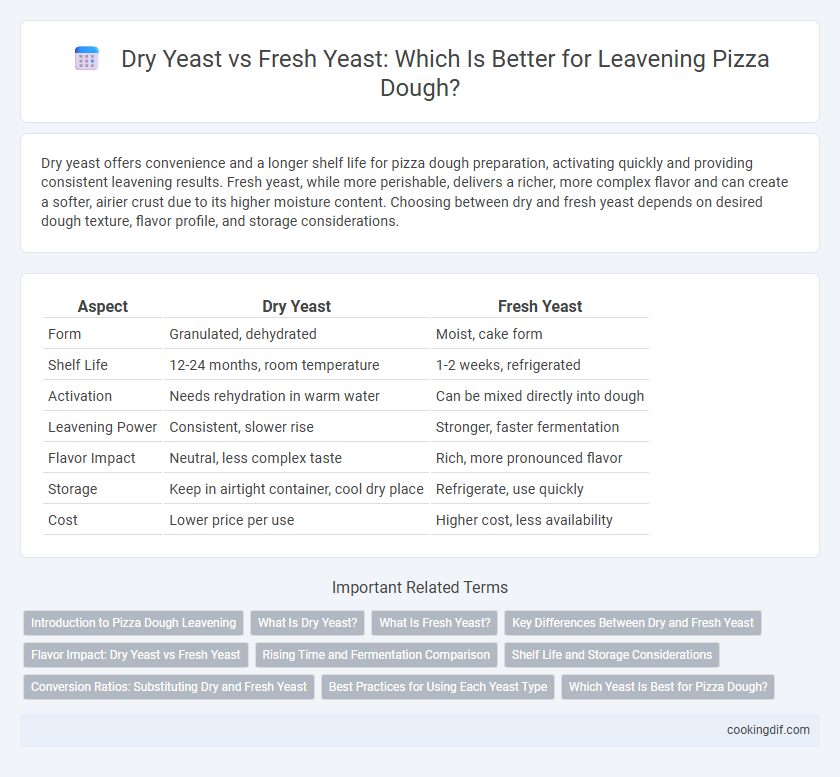 Dry Yeast vs Fresh Yeast: Which Is Better for Leavening Pizza Dough?

Dry yeast offers convenience and a longer shelf life for pizza dough preparation, activating quickly and providing consistent leavening results. Fresh yeast, while more perishable, delivers a richer, more complex flavor and can create a softer, airier crust due to its higher moisture content. Choosing between dry and fresh yeast depends on desired dough texture, flavor profile, and storage considerations.

| Aspect | Dry Yeast | Fresh Yeast |
|---|---|---|
| Form | Granulated, dehydrated | Moist, cake form |
| Shelf Life | 12-24 months, room temperature | 1-2 weeks, refrigerated |
| Activation | Needs rehydration in warm water | Can be mixed directly into dough |
| Leavening Power | Consistent, slower rise | Stronger, faster fermentation |
| Flavor Impact | Neutral, less complex taste | Rich, more pronounced flavor |
| Storage | Keep in airtight container, cool dry place | Refrigerate, use quickly |
| Cost | Lower price per use | Higher cost, less availability |

Important Related Terms

Introduction to Pizza Dough Leavening
What Is Dry Yeast?
What Is Fresh Yeast?
Key Differences Between Dry and Fresh Yeast
Flavor Impact: Dry Yeast vs Fresh Yeast
Rising Time and Fermentation Comparison
Shelf Life and Storage Considerations
Conversion Ratios: Substituting Dry and Fresh Yeast
Best Practices for Using Each Yeast Type
Which Yeast Is Best for Pizza Dough?

cookingdif.com