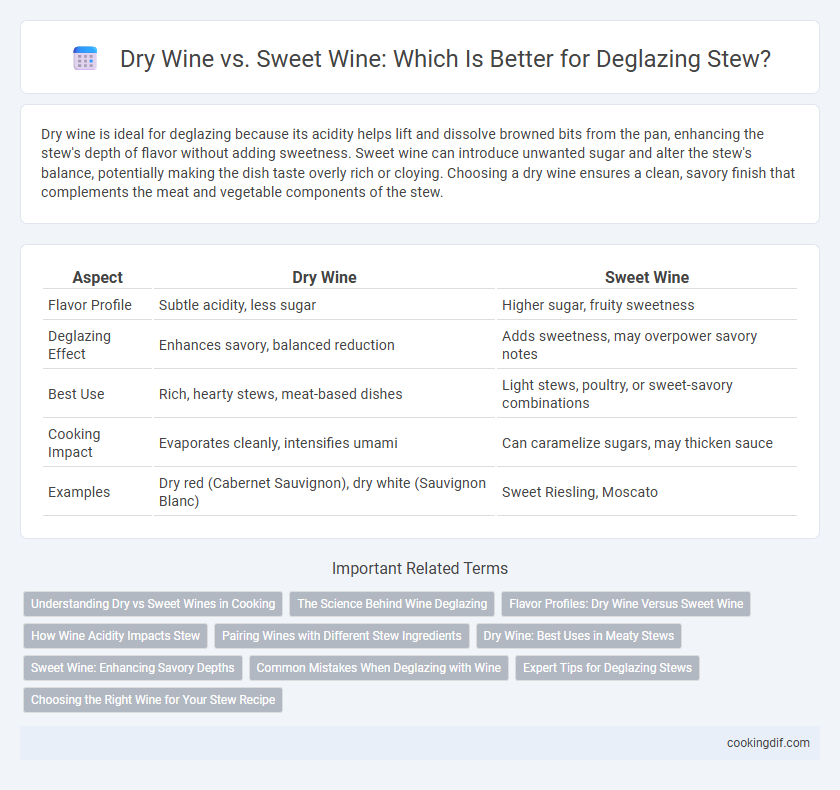 Dry Wine vs. Sweet Wine: Which Is Better for Deglazing Stew?

Dry wine is ideal for deglazing because its acidity helps lift and dissolve browned bits from the pan, enhancing the stew's depth of flavor without adding sweetness. Sweet wine can introduce unwanted sugar and alter the stew's balance, potentially making the dish taste overly rich or cloying. Choosing a dry wine ensures a clean, savory finish that complements the meat and vegetable components of the stew.

| Aspect | Dry Wine | Sweet Wine |
|---|---|---|
| Flavor Profile | Subtle acidity, less sugar | Higher sugar, fruity sweetness |
| Deglazing Effect | Enhances savory, balanced reduction | Adds sweetness, may overpower savory notes |
| Best Use | Rich, hearty stews, meat-based dishes | Light stews, poultry, or sweet-savory combinations |
| Cooking Impact | Evaporates cleanly, intensifies umami | Can caramelize sugars, may thicken sauce |
| Examples | Dry red (Cabernet Sauvignon), dry white (Sauvignon Blanc) | Sweet Riesling, Moscato |

Important Related Terms

Understanding Dry vs Sweet Wines in Cooking
The Science Behind Wine Deglazing
Flavor Profiles: Dry Wine Versus Sweet Wine
How Wine Acidity Impacts Stew
Pairing Wines with Different Stew Ingredients
Dry Wine: Best Uses in Meaty Stews
Sweet Wine: Enhancing Savory Depths
Common Mistakes When Deglazing with Wine
Expert Tips for Deglazing Stews
Choosing the Right Wine for Your Stew Recipe

cookingdif.com