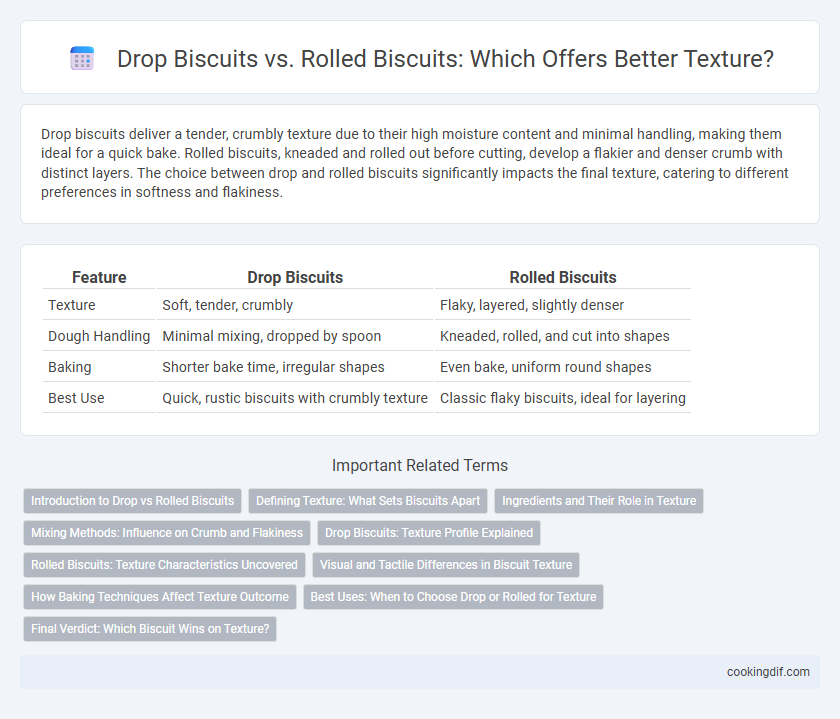 Drop Biscuits vs. Rolled Biscuits: Which Offers Better Texture?

Drop biscuits deliver a tender, crumbly texture due to their high moisture content and minimal handling, making them ideal for a quick bake. Rolled biscuits, kneaded and rolled out before cutting, develop a flakier and denser crumb with distinct layers. The choice between drop and rolled biscuits significantly impacts the final texture, catering to different preferences in softness and flakiness.

| Feature | Drop Biscuits | Rolled Biscuits |
|---|---|---|
| Texture | Soft, tender, crumbly | Flaky, layered, slightly denser |
| Dough Handling | Minimal mixing, dropped by spoon | Kneaded, rolled, and cut into shapes |
| Baking | Shorter bake time, irregular shapes | Even bake, uniform round shapes |
| Best Use | Quick, rustic biscuits with crumbly texture | Classic flaky biscuits, ideal for layering |

Important Related Terms

Introduction to Drop vs Rolled Biscuits
Defining Texture: What Sets Biscuits Apart
Ingredients and Their Role in Texture
Mixing Methods: Influence on Crumb and Flakiness
Drop Biscuits: Texture Profile Explained
Rolled Biscuits: Texture Characteristics Uncovered
Visual and Tactile Differences in Biscuit Texture
How Baking Techniques Affect Texture Outcome
Best Uses: When to Choose Drop or Rolled for Texture
Final Verdict: Which Biscuit Wins on Texture?

cookingdif.com