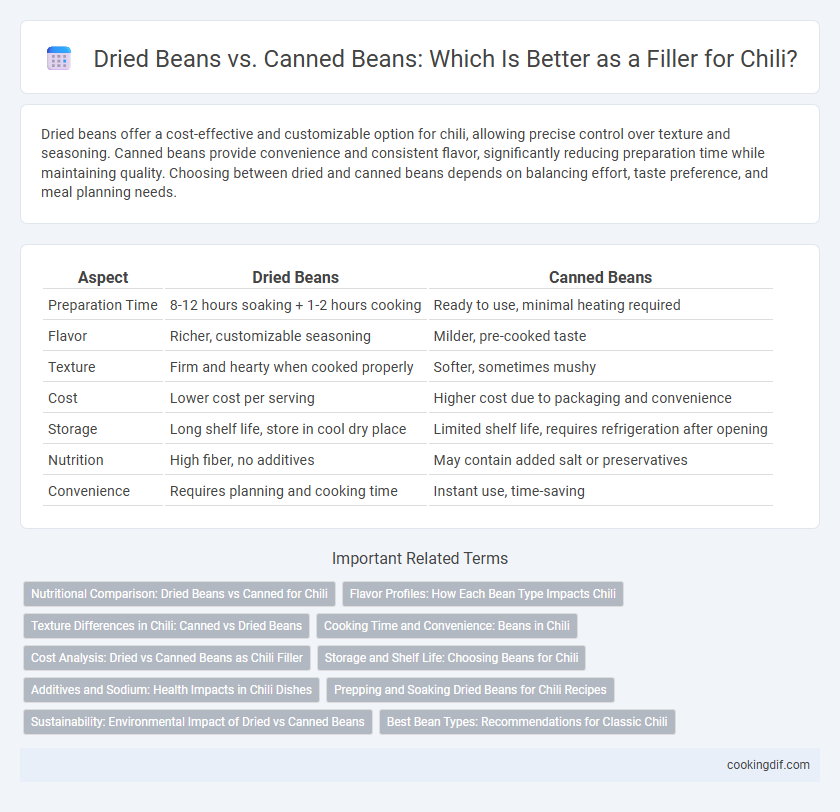 Dried Beans vs. Canned Beans: Which Is Better as a Filler for Chili?

Dried beans offer a cost-effective and customizable option for chili, allowing precise control over texture and seasoning. Canned beans provide convenience and consistent flavor, significantly reducing preparation time while maintaining quality. Choosing between dried and canned beans depends on balancing effort, taste preference, and meal planning needs.

| Aspect | Dried Beans | Canned Beans |
|---|---|---|
| Preparation Time | 8-12 hours soaking + 1-2 hours cooking | Ready to use, minimal heating required |
| Flavor | Richer, customizable seasoning | Milder, pre-cooked taste |
| Texture | Firm and hearty when cooked properly | Softer, sometimes mushy |
| Cost | Lower cost per serving | Higher cost due to packaging and convenience |
| Storage | Long shelf life, store in cool dry place | Limited shelf life, requires refrigeration after opening |
| Nutrition | High fiber, no additives | May contain added salt or preservatives |
| Convenience | Requires planning and cooking time | Instant use, time-saving |

Important Related Terms

Nutritional Comparison: Dried Beans vs Canned for Chili
Flavor Profiles: How Each Bean Type Impacts Chili
Texture Differences in Chili: Canned vs Dried Beans
Cooking Time and Convenience: Beans in Chili
Cost Analysis: Dried vs Canned Beans as Chili Filler
Storage and Shelf Life: Choosing Beans for Chili
Additives and Sodium: Health Impacts in Chili Dishes
Prepping and Soaking Dried Beans for Chili Recipes
Sustainability: Environmental Impact of Dried vs Canned Beans
Best Bean Types: Recommendations for Classic Chili

cookingdif.com