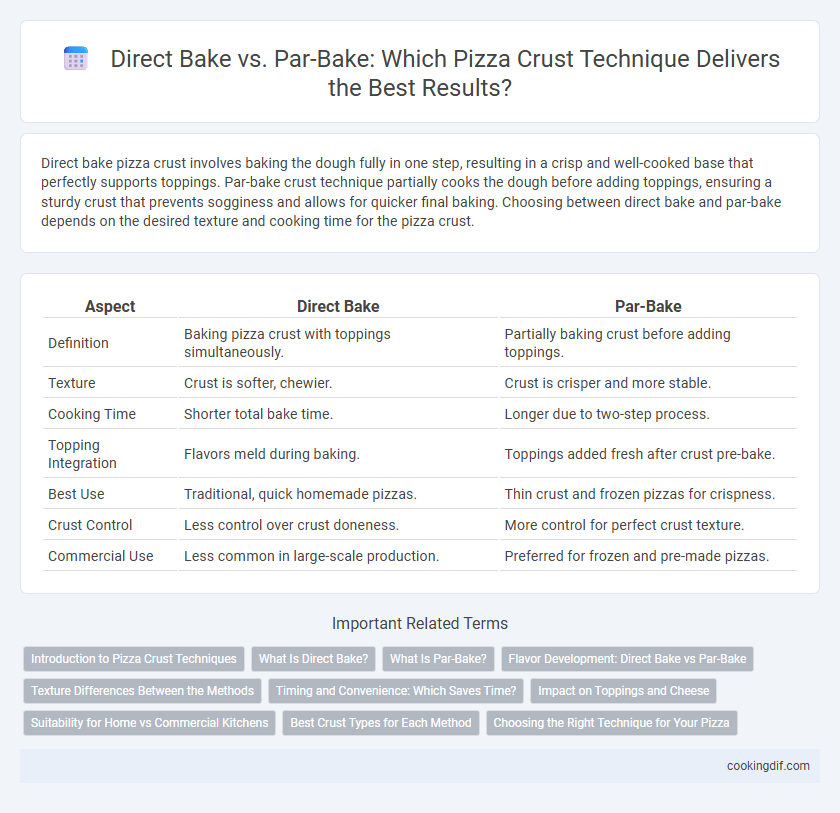 Direct Bake vs. Par-Bake: Which Pizza Crust Technique Delivers the Best Results?

Direct bake pizza crust involves baking the dough fully in one step, resulting in a crisp and well-cooked base that perfectly supports toppings. Par-bake crust technique partially cooks the dough before adding toppings, ensuring a sturdy crust that prevents sogginess and allows for quicker final baking. Choosing between direct bake and par-bake depends on the desired texture and cooking time for the pizza crust.

| Aspect | Direct Bake | Par-Bake |
|---|---|---|
| Definition | Baking pizza crust with toppings simultaneously. | Partially baking crust before adding toppings. |
| Texture | Crust is softer, chewier. | Crust is crisper and more stable. |
| Cooking Time | Shorter total bake time. | Longer due to two-step process. |
| Topping Integration | Flavors meld during baking. | Toppings added fresh after crust pre-bake. |
| Best Use | Traditional, quick homemade pizzas. | Thin crust and frozen pizzas for crispness. |
| Crust Control | Less control over crust doneness. | More control for perfect crust texture. |
| Commercial Use | Less common in large-scale production. | Preferred for frozen and pre-made pizzas. |

Important Related Terms

Introduction to Pizza Crust Techniques
What Is Direct Bake?
What Is Par-Bake?
Flavor Development: Direct Bake vs Par-Bake
Texture Differences Between the Methods
Timing and Convenience: Which Saves Time?
Impact on Toppings and Cheese
Suitability for Home vs Commercial Kitchens
Best Crust Types for Each Method
Choosing the Right Technique for Your Pizza

cookingdif.com