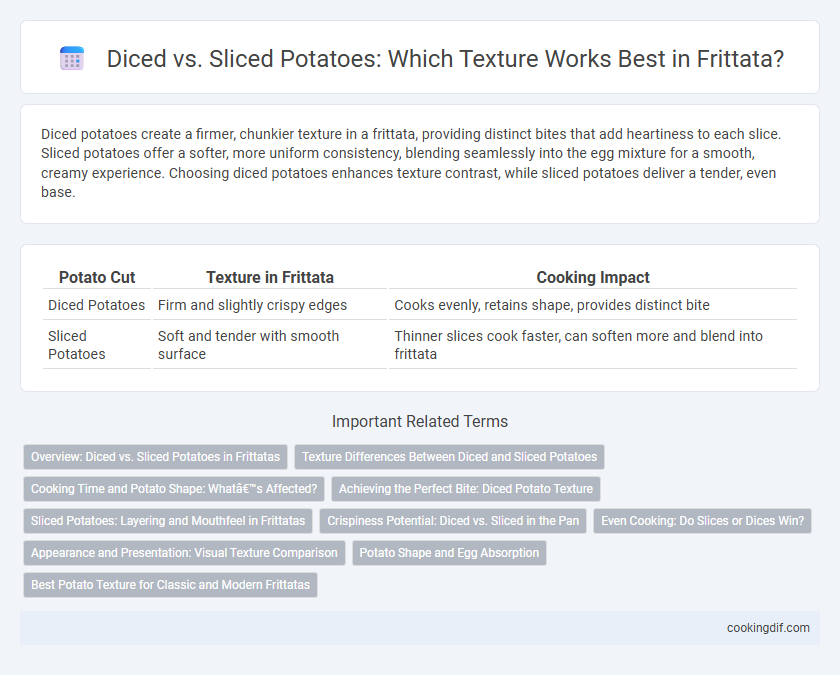 Diced vs. Sliced Potatoes: Which Texture Works Best in Frittata?

Diced potatoes create a firmer, chunkier texture in a frittata, providing distinct bites that add heartiness to each slice. Sliced potatoes offer a softer, more uniform consistency, blending seamlessly into the egg mixture for a smooth, creamy experience. Choosing diced potatoes enhances texture contrast, while sliced potatoes deliver a tender, even base.

| Potato Cut | Texture in Frittata | Cooking Impact |
|---|---|---|
| Diced Potatoes | Firm and slightly crispy edges | Cooks evenly, retains shape, provides distinct bite |
| Sliced Potatoes | Soft and tender with smooth surface | Thinner slices cook faster, can soften more and blend into frittata |

Important Related Terms

Overview: Diced vs. Sliced Potatoes in Frittatas
Texture Differences Between Diced and Sliced Potatoes
Cooking Time and Potato Shape: Whatâ€™s Affected?
Achieving the Perfect Bite: Diced Potato Texture
Sliced Potatoes: Layering and Mouthfeel in Frittatas
Crispiness Potential: Diced vs. Sliced in the Pan
Even Cooking: Do Slices or Dices Win?
Appearance and Presentation: Visual Texture Comparison
Potato Shape and Egg Absorption
Best Potato Texture for Classic and Modern Frittatas

cookingdif.com