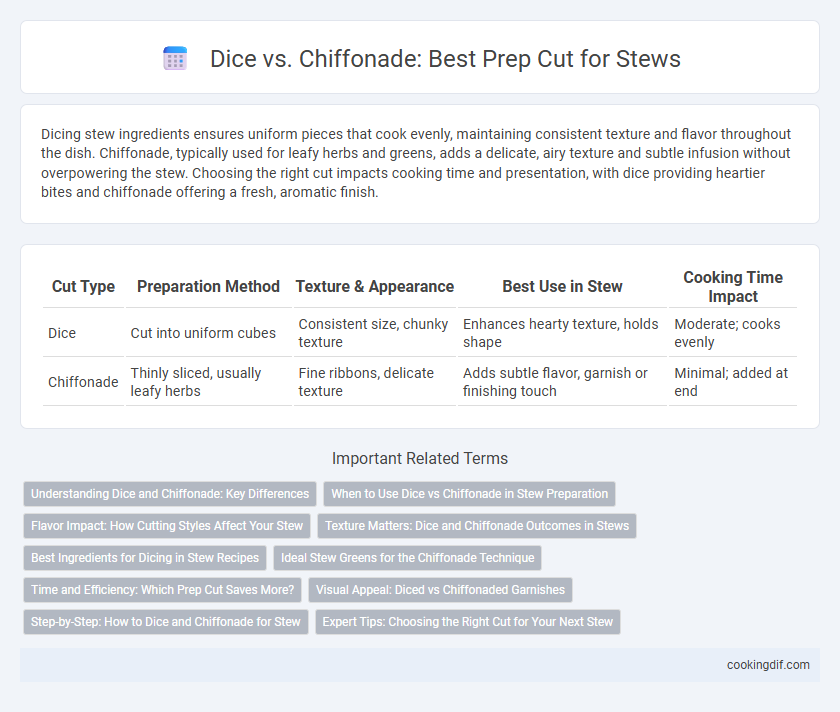 Dice vs. Chiffonade: Best Prep Cut for Stews

Dicing stew ingredients ensures uniform pieces that cook evenly, maintaining consistent texture and flavor throughout the dish. Chiffonade, typically used for leafy herbs and greens, adds a delicate, airy texture and subtle infusion without overpowering the stew. Choosing the right cut impacts cooking time and presentation, with dice providing heartier bites and chiffonade offering a fresh, aromatic finish.

| Cut Type | Preparation Method | Texture & Appearance | Best Use in Stew | Cooking Time Impact |
|---|---|---|---|---|
| Dice | Cut into uniform cubes | Consistent size, chunky texture | Enhances hearty texture, holds shape | Moderate; cooks evenly |
| Chiffonade | Thinly sliced, usually leafy herbs | Fine ribbons, delicate texture | Adds subtle flavor, garnish or finishing touch | Minimal; added at end |

Important Related Terms

Understanding Dice and Chiffonade: Key Differences
When to Use Dice vs Chiffonade in Stew Preparation
Flavor Impact: How Cutting Styles Affect Your Stew
Texture Matters: Dice and Chiffonade Outcomes in Stews
Best Ingredients for Dicing in Stew Recipes
Ideal Stew Greens for the Chiffonade Technique
Time and Efficiency: Which Prep Cut Saves More?
Visual Appeal: Diced vs Chiffonaded Garnishes
Step-by-Step: How to Dice and Chiffonade for Stew
Expert Tips: Choosing the Right Cut for Your Next Stew

cookingdif.com