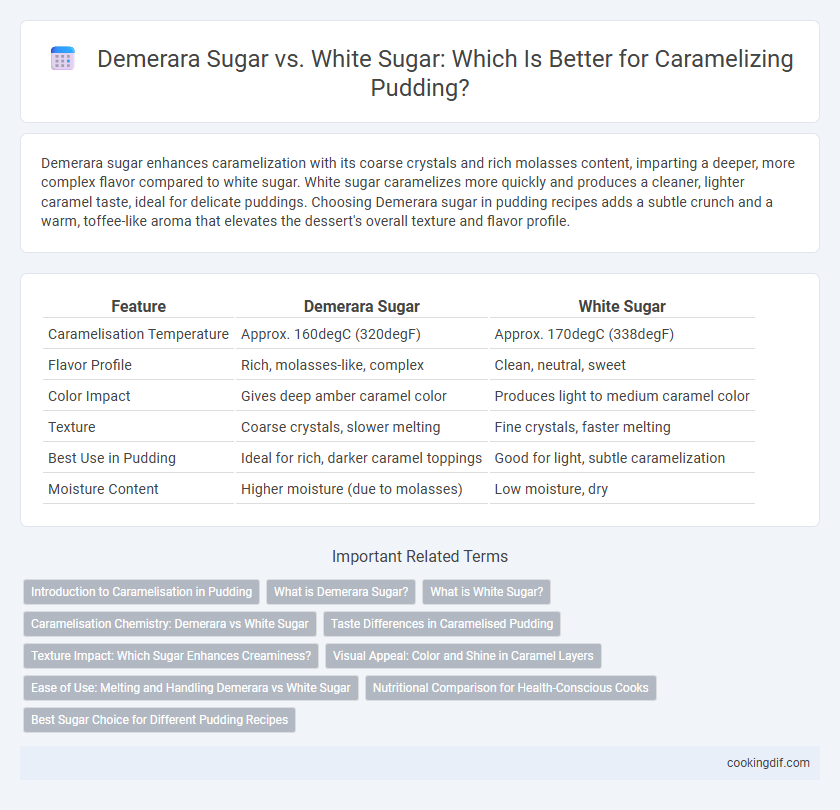 Demerara Sugar vs. White Sugar: Which Is Better for Caramelizing Pudding?

Demerara sugar enhances caramelization with its coarse crystals and rich molasses content, imparting a deeper, more complex flavor compared to white sugar. White sugar caramelizes more quickly and produces a cleaner, lighter caramel taste, ideal for delicate puddings. Choosing Demerara sugar in pudding recipes adds a subtle crunch and a warm, toffee-like aroma that elevates the dessert's overall texture and flavor profile.

| Feature | Demerara Sugar | White Sugar |
|---|---|---|
| Caramelisation Temperature | Approx. 160degC (320degF) | Approx. 170degC (338degF) |
| Flavor Profile | Rich, molasses-like, complex | Clean, neutral, sweet |
| Color Impact | Gives deep amber caramel color | Produces light to medium caramel color |
| Texture | Coarse crystals, slower melting | Fine crystals, faster melting |
| Best Use in Pudding | Ideal for rich, darker caramel toppings | Good for light, subtle caramelization |
| Moisture Content | Higher moisture (due to molasses) | Low moisture, dry |

Important Related Terms

Introduction to Caramelisation in Pudding
What is Demerara Sugar?
What is White Sugar?
Caramelisation Chemistry: Demerara vs White Sugar
Taste Differences in Caramelised Pudding
Texture Impact: Which Sugar Enhances Creaminess?
Visual Appeal: Color and Shine in Caramel Layers
Ease of Use: Melting and Handling Demerara vs White Sugar
Nutritional Comparison for Health-Conscious Cooks
Best Sugar Choice for Different Pudding Recipes

cookingdif.com