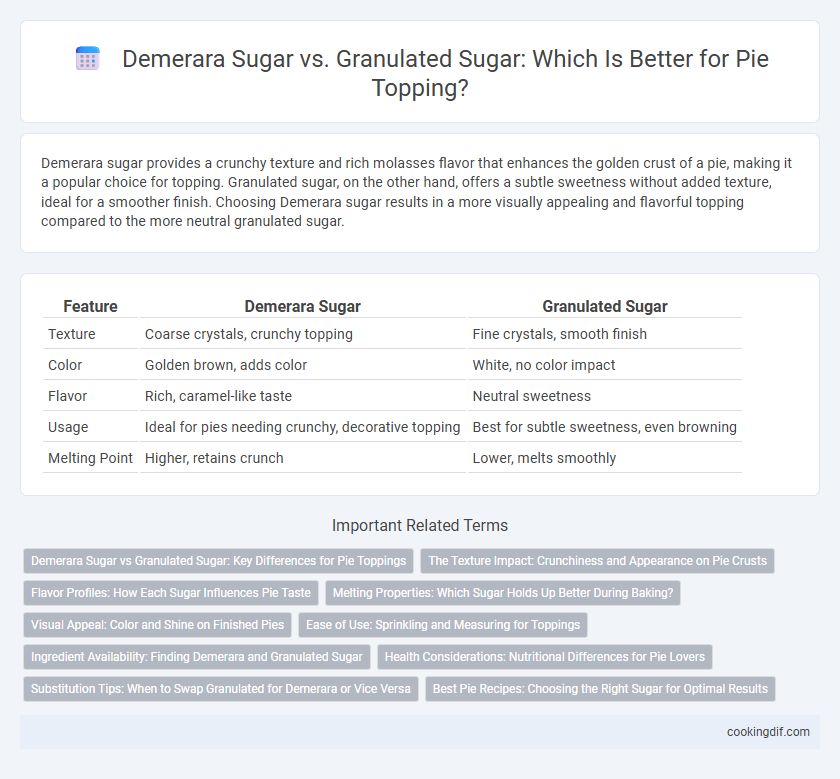 Demerara Sugar vs. Granulated Sugar: Which Is Better for Pie Topping?

Demerara sugar provides a crunchy texture and rich molasses flavor that enhances the golden crust of a pie, making it a popular choice for topping. Granulated sugar, on the other hand, offers a subtle sweetness without added texture, ideal for a smoother finish. Choosing Demerara sugar results in a more visually appealing and flavorful topping compared to the more neutral granulated sugar.

| Feature | Demerara Sugar | Granulated Sugar |
|---|---|---|
| Texture | Coarse crystals, crunchy topping | Fine crystals, smooth finish |
| Color | Golden brown, adds color | White, no color impact |
| Flavor | Rich, caramel-like taste | Neutral sweetness |
| Usage | Ideal for pies needing crunchy, decorative topping | Best for subtle sweetness, even browning |
| Melting Point | Higher, retains crunch | Lower, melts smoothly |

Important Related Terms

Demerara Sugar vs Granulated Sugar: Key Differences for Pie Toppings

The Texture Impact: Crunchiness and Appearance on Pie Crusts

Flavor Profiles: How Each Sugar Influences Pie Taste

Melting Properties: Which Sugar Holds Up Better During Baking?

Visual Appeal: Color and Shine on Finished Pies

Ease of Use: Sprinkling and Measuring for Toppings

Ingredient Availability: Finding Demerara and Granulated Sugar

Health Considerations: Nutritional Differences for Pie Lovers

Substitution Tips: When to Swap Granulated for Demerara or Vice Versa

Best Pie Recipes: Choosing the Right Sugar for Optimal Results

cookingdif.com