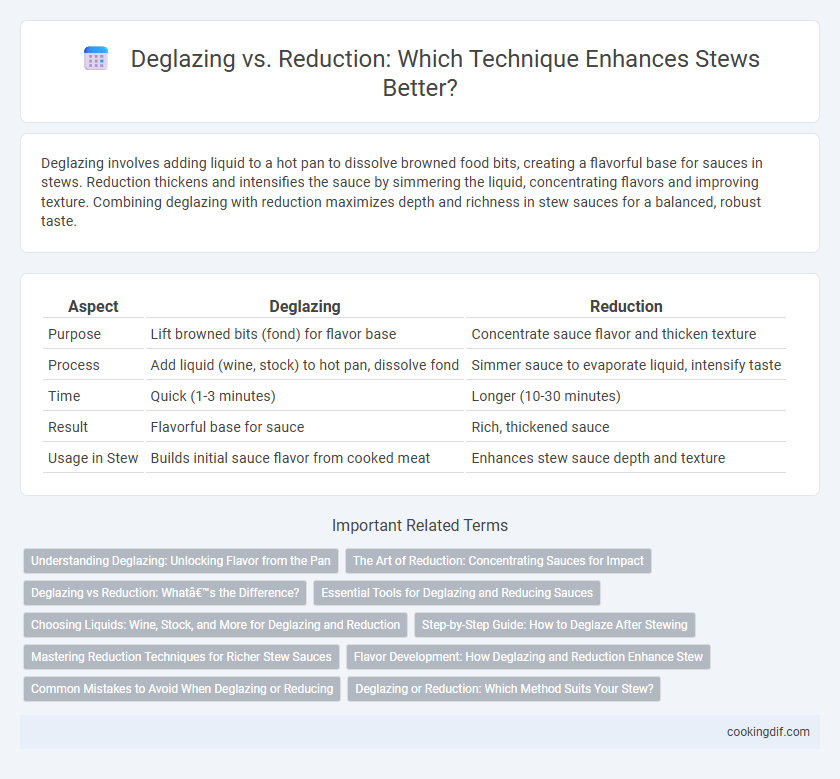 Deglazing vs. Reduction: Which Technique Enhances Stews Better?

Deglazing involves adding liquid to a hot pan to dissolve browned food bits, creating a flavorful base for sauces in stews. Reduction thickens and intensifies the sauce by simmering the liquid, concentrating flavors and improving texture. Combining deglazing with reduction maximizes depth and richness in stew sauces for a balanced, robust taste.

| Aspect | Deglazing | Reduction |
|---|---|---|
| Purpose | Lift browned bits (fond) for flavor base | Concentrate sauce flavor and thicken texture |
| Process | Add liquid (wine, stock) to hot pan, dissolve fond | Simmer sauce to evaporate liquid, intensify taste |
| Time | Quick (1-3 minutes) | Longer (10-30 minutes) |
| Result | Flavorful base for sauce | Rich, thickened sauce |
| Usage in Stew | Builds initial sauce flavor from cooked meat | Enhances stew sauce depth and texture |

Important Related Terms

Understanding Deglazing: Unlocking Flavor from the Pan

The Art of Reduction: Concentrating Sauces for Impact

Deglazing vs Reduction: Whatâ€™s the Difference?

Essential Tools for Deglazing and Reducing Sauces

Choosing Liquids: Wine, Stock, and More for Deglazing and Reduction

Step-by-Step Guide: How to Deglaze After Stewing

Mastering Reduction Techniques for Richer Stew Sauces

Flavor Development: How Deglazing and Reduction Enhance Stew

Common Mistakes to Avoid When Deglazing or Reducing

Deglazing or Reduction: Which Method Suits Your Stew?

cookingdif.com