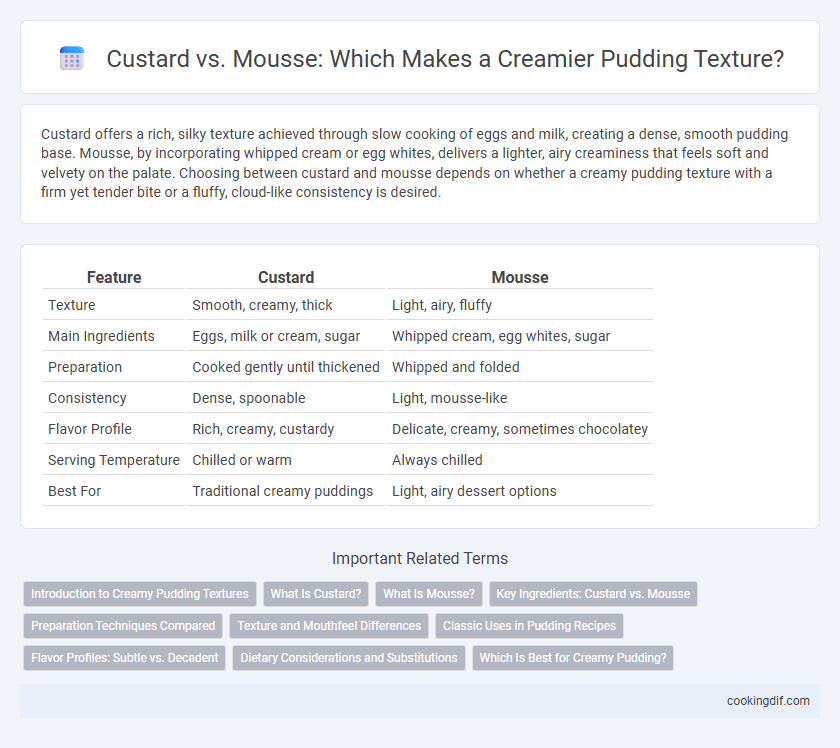 Custard vs. Mousse: Which Makes a Creamier Pudding Texture?

Custard offers a rich, silky texture achieved through slow cooking of eggs and milk, creating a dense, smooth pudding base. Mousse, by incorporating whipped cream or egg whites, delivers a lighter, airy creaminess that feels soft and velvety on the palate. Choosing between custard and mousse depends on whether a creamy pudding texture with a firm yet tender bite or a fluffy, cloud-like consistency is desired.

| Feature | Custard | Mousse |
|---|---|---|
| Texture | Smooth, creamy, thick | Light, airy, fluffy |
| Main Ingredients | Eggs, milk or cream, sugar | Whipped cream, egg whites, sugar |
| Preparation | Cooked gently until thickened | Whipped and folded |
| Consistency | Dense, spoonable | Light, mousse-like |
| Flavor Profile | Rich, creamy, custardy | Delicate, creamy, sometimes chocolatey |
| Serving Temperature | Chilled or warm | Always chilled |
| Best For | Traditional creamy puddings | Light, airy dessert options |

Important Related Terms

Introduction to Creamy Pudding Textures
What Is Custard?
What Is Mousse?
Key Ingredients: Custard vs. Mousse
Preparation Techniques Compared
Texture and Mouthfeel Differences
Classic Uses in Pudding Recipes
Flavor Profiles: Subtle vs. Decadent
Dietary Considerations and Substitutions
Which Is Best for Creamy Pudding?

cookingdif.com