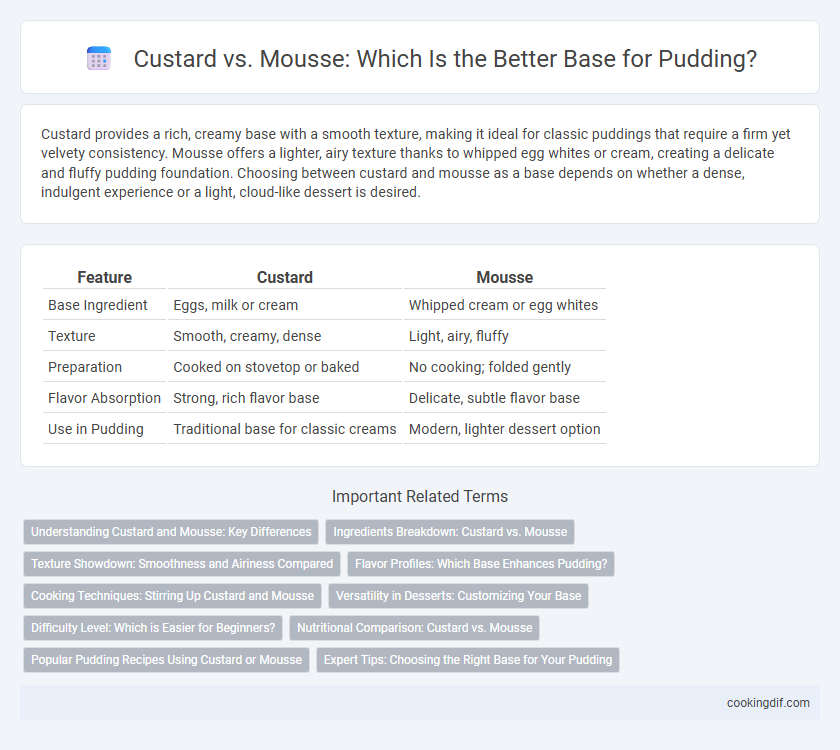 Custard vs. Mousse: Which Is the Better Base for Pudding?

Custard provides a rich, creamy base with a smooth texture, making it ideal for classic puddings that require a firm yet velvety consistency. Mousse offers a lighter, airy texture thanks to whipped egg whites or cream, creating a delicate and fluffy pudding foundation. Choosing between custard and mousse as a base depends on whether a dense, indulgent experience or a light, cloud-like dessert is desired.

| Feature | Custard | Mousse |
|---|---|---|
| Base Ingredient | Eggs, milk or cream | Whipped cream or egg whites |
| Texture | Smooth, creamy, dense | Light, airy, fluffy |
| Preparation | Cooked on stovetop or baked | No cooking; folded gently |
| Flavor Absorption | Strong, rich flavor base | Delicate, subtle flavor base |
| Use in Pudding | Traditional base for classic creams | Modern, lighter dessert option |

Important Related Terms

Understanding Custard and Mousse: Key Differences
Ingredients Breakdown: Custard vs. Mousse
Texture Showdown: Smoothness and Airiness Compared
Flavor Profiles: Which Base Enhances Pudding?
Cooking Techniques: Stirring Up Custard and Mousse
Versatility in Desserts: Customizing Your Base
Difficulty Level: Which is Easier for Beginners?
Nutritional Comparison: Custard vs. Mousse
Popular Pudding Recipes Using Custard or Mousse
Expert Tips: Choosing the Right Base for Your Pudding

cookingdif.com