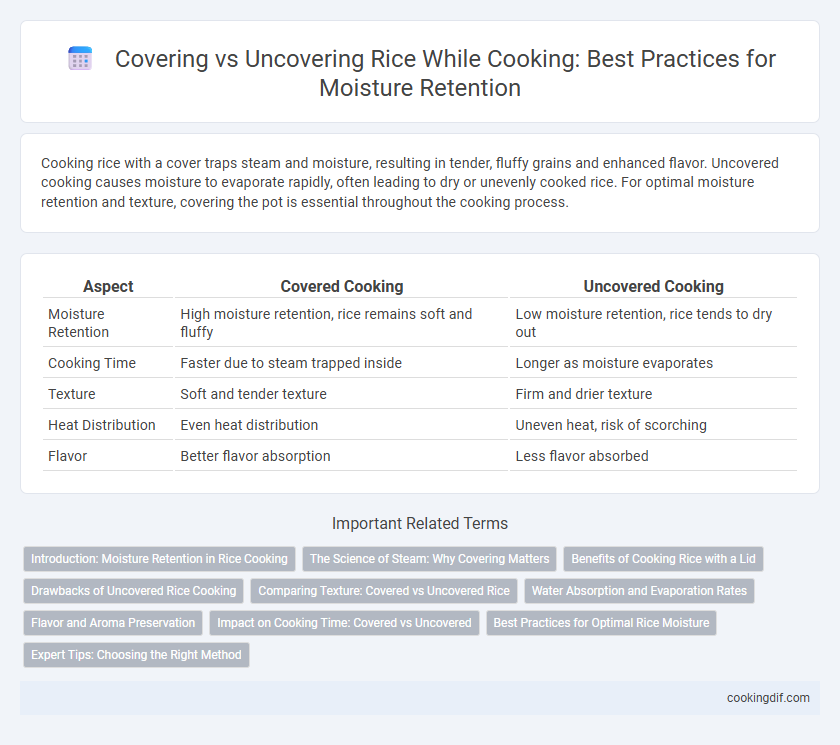 Covering vs Uncovering Rice While Cooking: Best Practices for Moisture Retention

Cooking rice with a cover traps steam and moisture, resulting in tender, fluffy grains and enhanced flavor. Uncovered cooking causes moisture to evaporate rapidly, often leading to dry or unevenly cooked rice. For optimal moisture retention and texture, covering the pot is essential throughout the cooking process.

| Aspect | Covered Cooking | Uncovered Cooking |
|---|---|---|
| Moisture Retention | High moisture retention, rice remains soft and fluffy | Low moisture retention, rice tends to dry out |
| Cooking Time | Faster due to steam trapped inside | Longer as moisture evaporates |
| Texture | Soft and tender texture | Firm and drier texture |
| Heat Distribution | Even heat distribution | Uneven heat, risk of scorching |
| Flavor | Better flavor absorption | Less flavor absorbed |

Important Related Terms

Introduction: Moisture Retention in Rice Cooking
The Science of Steam: Why Covering Matters
Benefits of Cooking Rice with a Lid
Drawbacks of Uncovered Rice Cooking
Comparing Texture: Covered vs Uncovered Rice
Water Absorption and Evaporation Rates
Flavor and Aroma Preservation
Impact on Cooking Time: Covered vs Uncovered
Best Practices for Optimal Rice Moisture
Expert Tips: Choosing the Right Method

cookingdif.com