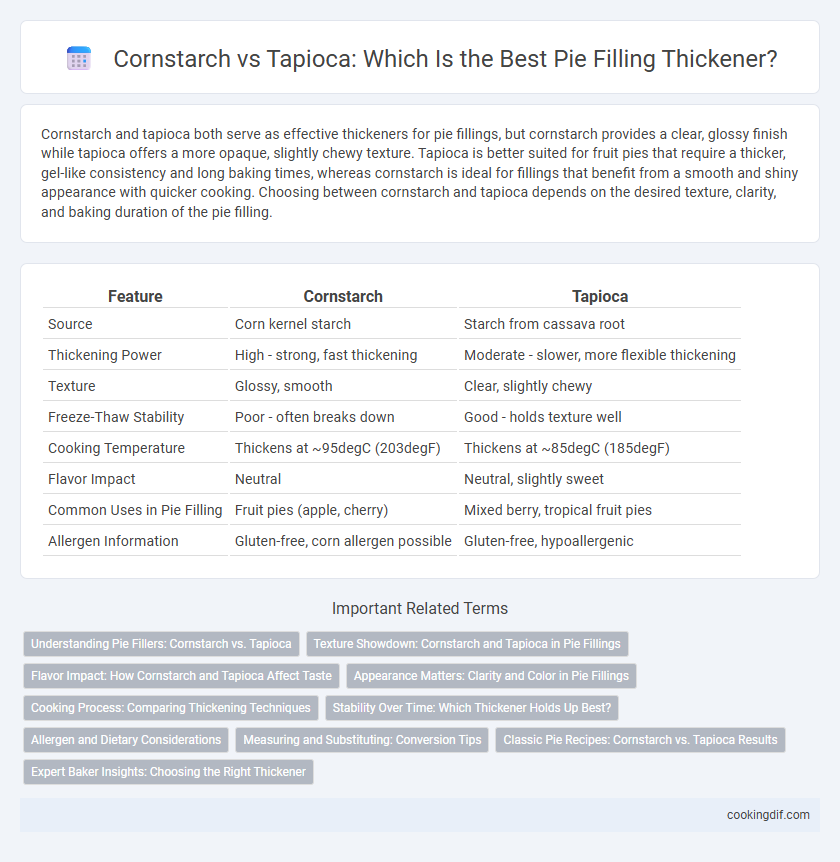 Cornstarch vs Tapioca: Which Is the Best Pie Filling Thickener?

Cornstarch and tapioca both serve as effective thickeners for pie fillings, but cornstarch provides a clear, glossy finish while tapioca offers a more opaque, slightly chewy texture. Tapioca is better suited for fruit pies that require a thicker, gel-like consistency and long baking times, whereas cornstarch is ideal for fillings that benefit from a smooth and shiny appearance with quicker cooking. Choosing between cornstarch and tapioca depends on the desired texture, clarity, and baking duration of the pie filling.

| Feature | Cornstarch | Tapioca |
|---|---|---|
| Source | Corn kernel starch | Starch from cassava root |
| Thickening Power | High - strong, fast thickening | Moderate - slower, more flexible thickening |
| Texture | Glossy, smooth | Clear, slightly chewy |
| Freeze-Thaw Stability | Poor - often breaks down | Good - holds texture well |
| Cooking Temperature | Thickens at ~95degC (203degF) | Thickens at ~85degC (185degF) |
| Flavor Impact | Neutral | Neutral, slightly sweet |
| Common Uses in Pie Filling | Fruit pies (apple, cherry) | Mixed berry, tropical fruit pies |
| Allergen Information | Gluten-free, corn allergen possible | Gluten-free, hypoallergenic |

Important Related Terms

Understanding Pie Fillers: Cornstarch vs. Tapioca
Texture Showdown: Cornstarch and Tapioca in Pie Fillings
Flavor Impact: How Cornstarch and Tapioca Affect Taste
Appearance Matters: Clarity and Color in Pie Fillings
Cooking Process: Comparing Thickening Techniques
Stability Over Time: Which Thickener Holds Up Best?
Allergen and Dietary Considerations
Measuring and Substituting: Conversion Tips
Classic Pie Recipes: Cornstarch vs. Tapioca Results
Expert Baker Insights: Choosing the Right Thickener

cookingdif.com