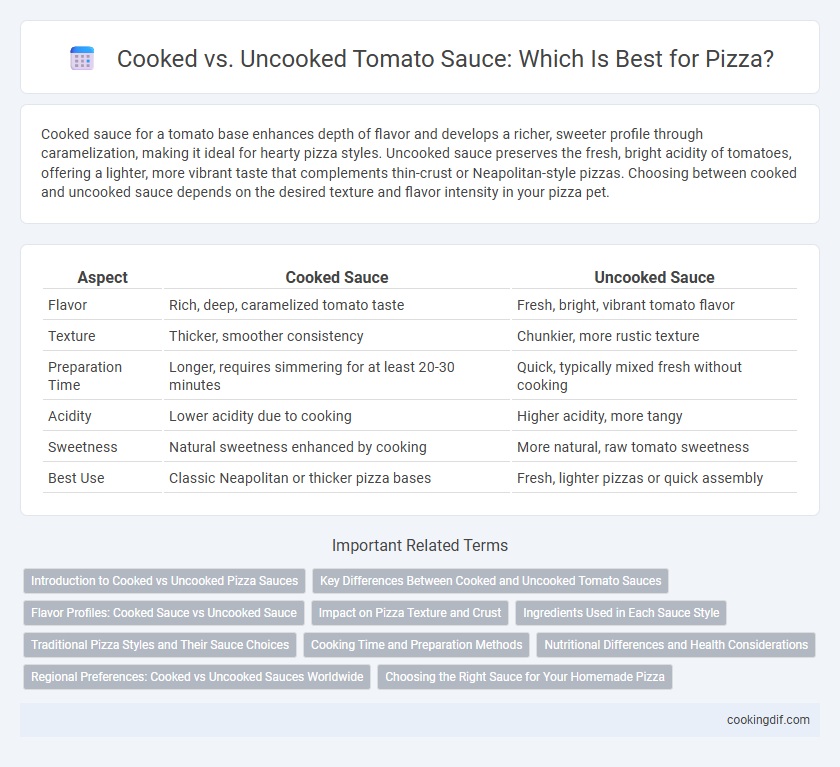 Cooked vs. Uncooked Tomato Sauce: Which Is Best for Pizza?

Cooked sauce for a tomato base enhances depth of flavor and develops a richer, sweeter profile through caramelization, making it ideal for hearty pizza styles. Uncooked sauce preserves the fresh, bright acidity of tomatoes, offering a lighter, more vibrant taste that complements thin-crust or Neapolitan-style pizzas. Choosing between cooked and uncooked sauce depends on the desired texture and flavor intensity in your pizza pet.

| Aspect | Cooked Sauce | Uncooked Sauce |
|---|---|---|
| Flavor | Rich, deep, caramelized tomato taste | Fresh, bright, vibrant tomato flavor |
| Texture | Thicker, smoother consistency | Chunkier, more rustic texture |
| Preparation Time | Longer, requires simmering for at least 20-30 minutes | Quick, typically mixed fresh without cooking |
| Acidity | Lower acidity due to cooking | Higher acidity, more tangy |
| Sweetness | Natural sweetness enhanced by cooking | More natural, raw tomato sweetness |
| Best Use | Classic Neapolitan or thicker pizza bases | Fresh, lighter pizzas or quick assembly |

Important Related Terms

Introduction to Cooked vs Uncooked Pizza Sauces
Key Differences Between Cooked and Uncooked Tomato Sauces
Flavor Profiles: Cooked Sauce vs Uncooked Sauce
Impact on Pizza Texture and Crust
Ingredients Used in Each Sauce Style
Traditional Pizza Styles and Their Sauce Choices
Cooking Time and Preparation Methods
Nutritional Differences and Health Considerations
Regional Preferences: Cooked vs Uncooked Sauces Worldwide
Choosing the Right Sauce for Your Homemade Pizza

cookingdif.com