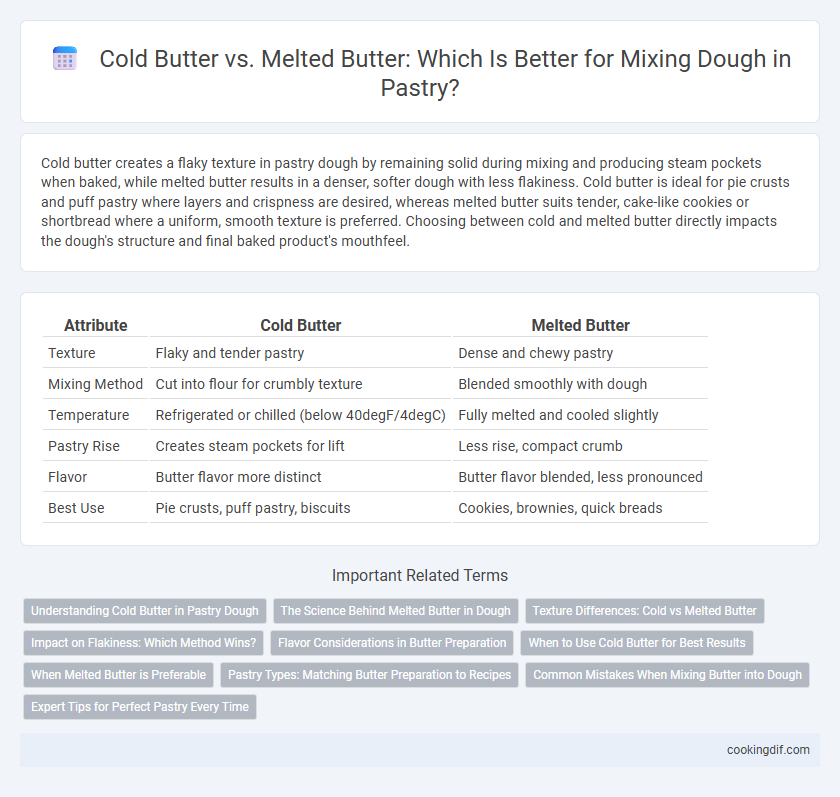 Cold Butter vs. Melted Butter: Which Is Better for Mixing Dough in Pastry?

Cold butter creates a flaky texture in pastry dough by remaining solid during mixing and producing steam pockets when baked, while melted butter results in a denser, softer dough with less flakiness. Cold butter is ideal for pie crusts and puff pastry where layers and crispness are desired, whereas melted butter suits tender, cake-like cookies or shortbread where a uniform, smooth texture is preferred. Choosing between cold and melted butter directly impacts the dough's structure and final baked product's mouthfeel.

| Attribute | Cold Butter | Melted Butter |
|---|---|---|
| Texture | Flaky and tender pastry | Dense and chewy pastry |
| Mixing Method | Cut into flour for crumbly texture | Blended smoothly with dough |
| Temperature | Refrigerated or chilled (below 40degF/4degC) | Fully melted and cooled slightly |
| Pastry Rise | Creates steam pockets for lift | Less rise, compact crumb |
| Flavor | Butter flavor more distinct | Butter flavor blended, less pronounced |
| Best Use | Pie crusts, puff pastry, biscuits | Cookies, brownies, quick breads |

Important Related Terms

Understanding Cold Butter in Pastry Dough
The Science Behind Melted Butter in Dough
Texture Differences: Cold vs Melted Butter
Impact on Flakiness: Which Method Wins?
Flavor Considerations in Butter Preparation
When to Use Cold Butter for Best Results
When Melted Butter is Preferable
Pastry Types: Matching Butter Preparation to Recipes
Common Mistakes When Mixing Butter into Dough
Expert Tips for Perfect Pastry Every Time

cookingdif.com