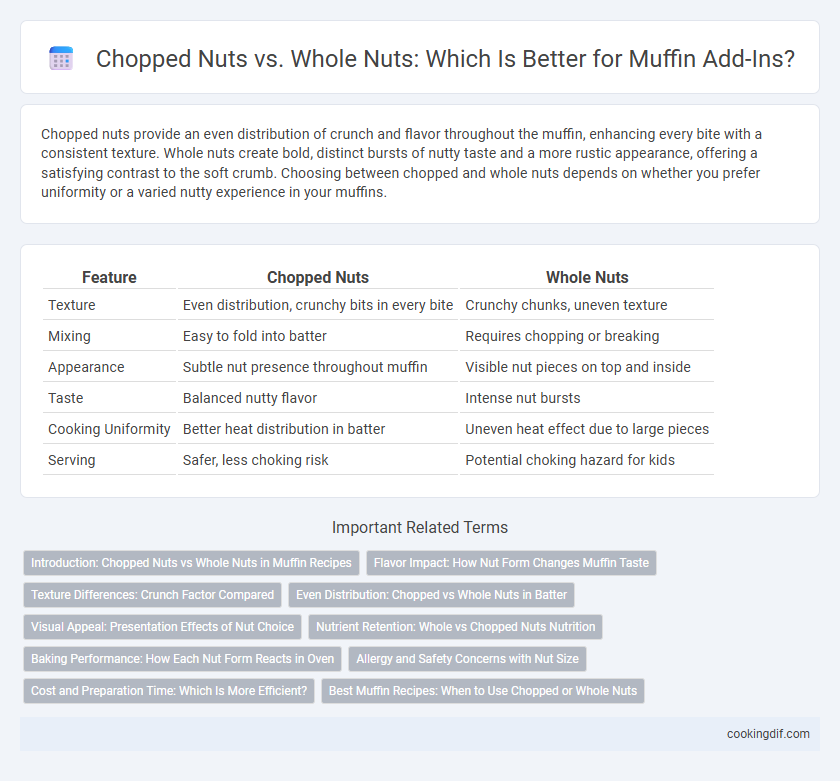 Chopped Nuts vs. Whole Nuts: Which Is Better for Muffin Add-Ins?

Chopped nuts provide an even distribution of crunch and flavor throughout the muffin, enhancing every bite with a consistent texture. Whole nuts create bold, distinct bursts of nutty taste and a more rustic appearance, offering a satisfying contrast to the soft crumb. Choosing between chopped and whole nuts depends on whether you prefer uniformity or a varied nutty experience in your muffins.

| Feature | Chopped Nuts | Whole Nuts |
|---|---|---|
| Texture | Even distribution, crunchy bits in every bite | Crunchy chunks, uneven texture |
| Mixing | Easy to fold into batter | Requires chopping or breaking |
| Appearance | Subtle nut presence throughout muffin | Visible nut pieces on top and inside |
| Taste | Balanced nutty flavor | Intense nut bursts |
| Cooking Uniformity | Better heat distribution in batter | Uneven heat effect due to large pieces |
| Serving | Safer, less choking risk | Potential choking hazard for kids |

Important Related Terms

Introduction: Chopped Nuts vs Whole Nuts in Muffin Recipes
Flavor Impact: How Nut Form Changes Muffin Taste
Texture Differences: Crunch Factor Compared
Even Distribution: Chopped vs Whole Nuts in Batter
Visual Appeal: Presentation Effects of Nut Choice
Nutrient Retention: Whole vs Chopped Nuts Nutrition
Baking Performance: How Each Nut Form Reacts in Oven
Allergy and Safety Concerns with Nut Size
Cost and Preparation Time: Which Is More Efficient?
Best Muffin Recipes: When to Use Chopped or Whole Nuts

cookingdif.com