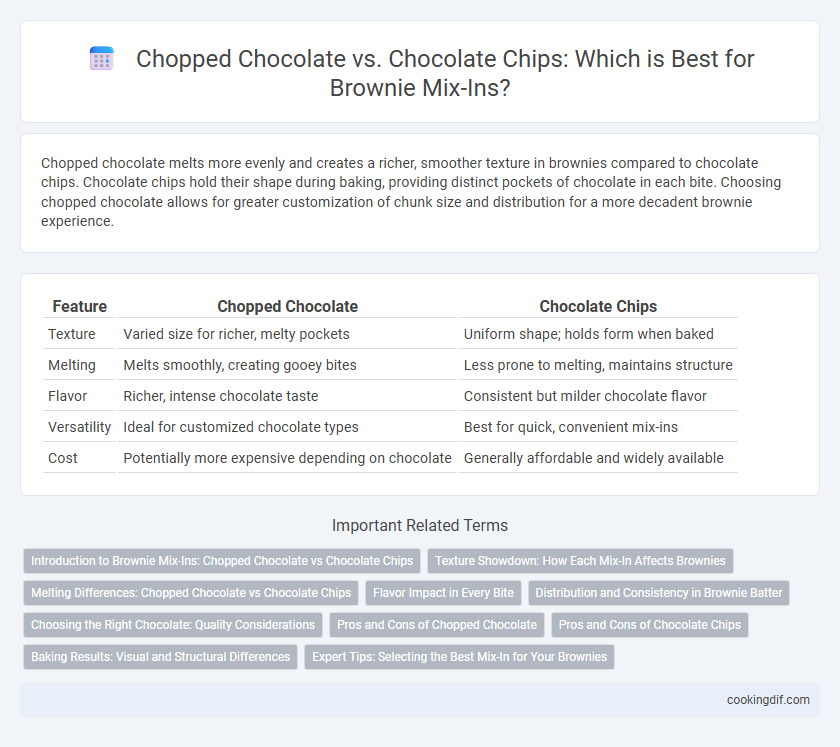 Chopped Chocolate vs. Chocolate Chips: Which is Best for Brownie Mix-Ins?

Chopped chocolate melts more evenly and creates a richer, smoother texture in brownies compared to chocolate chips. Chocolate chips hold their shape during baking, providing distinct pockets of chocolate in each bite. Choosing chopped chocolate allows for greater customization of chunk size and distribution for a more decadent brownie experience.

| Feature | Chopped Chocolate | Chocolate Chips |
|---|---|---|
| Texture | Varied size for richer, melty pockets | Uniform shape; holds form when baked |
| Melting | Melts smoothly, creating gooey bites | Less prone to melting, maintains structure |
| Flavor | Richer, intense chocolate taste | Consistent but milder chocolate flavor |
| Versatility | Ideal for customized chocolate types | Best for quick, convenient mix-ins |
| Cost | Potentially more expensive depending on chocolate | Generally affordable and widely available |

Important Related Terms

Introduction to Brownie Mix-Ins: Chopped Chocolate vs Chocolate Chips
Texture Showdown: How Each Mix-In Affects Brownies
Melting Differences: Chopped Chocolate vs Chocolate Chips
Flavor Impact in Every Bite
Distribution and Consistency in Brownie Batter
Choosing the Right Chocolate: Quality Considerations
Pros and Cons of Chopped Chocolate
Pros and Cons of Chocolate Chips
Baking Results: Visual and Structural Differences
Expert Tips: Selecting the Best Mix-In for Your Brownies

cookingdif.com