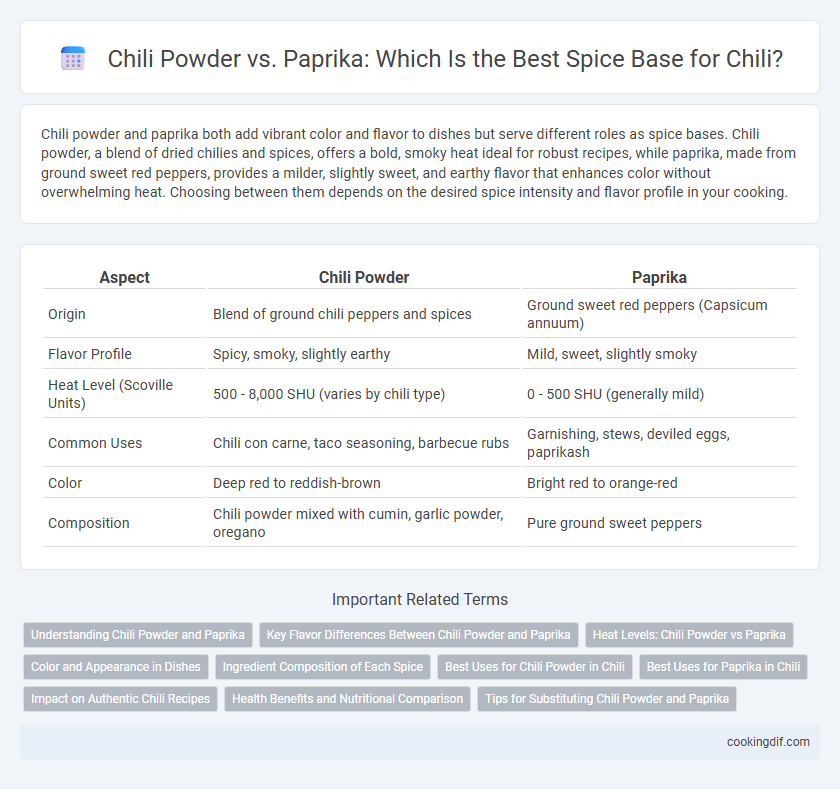 Chili Powder vs. Paprika: Which Is the Best Spice Base for Chili?

Chili powder and paprika both add vibrant color and flavor to dishes but serve different roles as spice bases. Chili powder, a blend of dried chilies and spices, offers a bold, smoky heat ideal for robust recipes, while paprika, made from ground sweet red peppers, provides a milder, slightly sweet, and earthy flavor that enhances color without overwhelming heat. Choosing between them depends on the desired spice intensity and flavor profile in your cooking.

| Aspect | Chili Powder | Paprika |
|---|---|---|
| Origin | Blend of ground chili peppers and spices | Ground sweet red peppers (Capsicum annuum) |
| Flavor Profile | Spicy, smoky, slightly earthy | Mild, sweet, slightly smoky |
| Heat Level (Scoville Units) | 500 - 8,000 SHU (varies by chili type) | 0 - 500 SHU (generally mild) |
| Common Uses | Chili con carne, taco seasoning, barbecue rubs | Garnishing, stews, deviled eggs, paprikash |
| Color | Deep red to reddish-brown | Bright red to orange-red |
| Composition | Chili powder mixed with cumin, garlic powder, oregano | Pure ground sweet peppers |

Important Related Terms

Understanding Chili Powder and Paprika
Key Flavor Differences Between Chili Powder and Paprika
Heat Levels: Chili Powder vs Paprika
Color and Appearance in Dishes
Ingredient Composition of Each Spice
Best Uses for Chili Powder in Chili
Best Uses for Paprika in Chili
Impact on Authentic Chili Recipes
Health Benefits and Nutritional Comparison
Tips for Substituting Chili Powder and Paprika

cookingdif.com