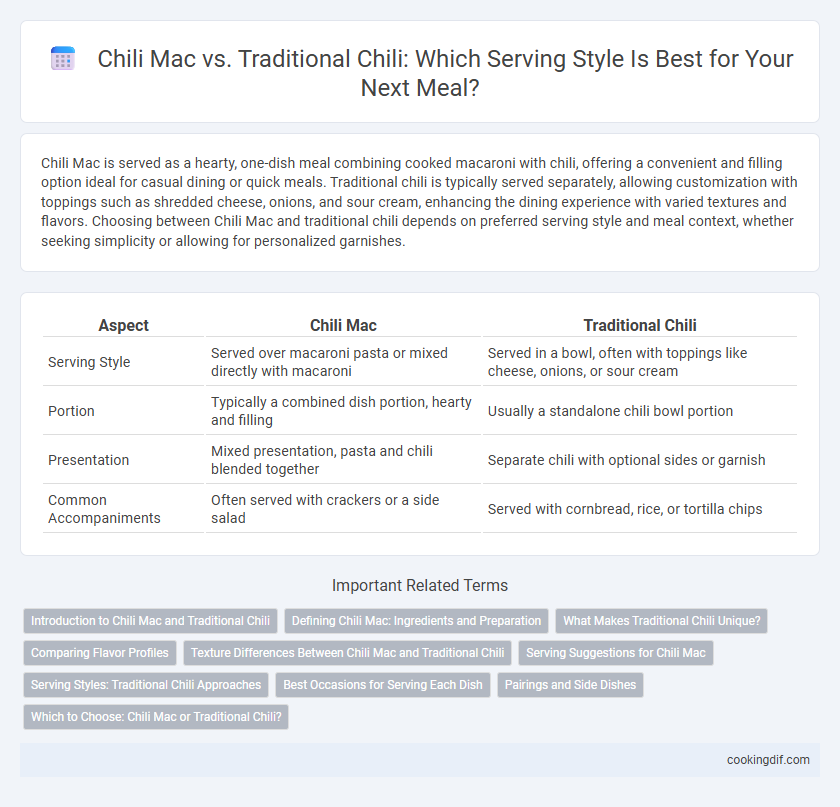 Chili Mac vs. Traditional Chili: Which Serving Style Is Best for Your Next Meal?

Chili Mac is served as a hearty, one-dish meal combining cooked macaroni with chili, offering a convenient and filling option ideal for casual dining or quick meals. Traditional chili is typically served separately, allowing customization with toppings such as shredded cheese, onions, and sour cream, enhancing the dining experience with varied textures and flavors. Choosing between Chili Mac and traditional chili depends on preferred serving style and meal context, whether seeking simplicity or allowing for personalized garnishes.

| Aspect | Chili Mac | Traditional Chili |
|---|---|---|
| Serving Style | Served over macaroni pasta or mixed directly with macaroni | Served in a bowl, often with toppings like cheese, onions, or sour cream |
| Portion | Typically a combined dish portion, hearty and filling | Usually a standalone chili bowl portion |
| Presentation | Mixed presentation, pasta and chili blended together | Separate chili with optional sides or garnish |
| Common Accompaniments | Often served with crackers or a side salad | Served with cornbread, rice, or tortilla chips |

Important Related Terms

Introduction to Chili Mac and Traditional Chili
Defining Chili Mac: Ingredients and Preparation
What Makes Traditional Chili Unique?
Comparing Flavor Profiles
Texture Differences Between Chili Mac and Traditional Chili
Serving Suggestions for Chili Mac
Serving Styles: Traditional Chili Approaches
Best Occasions for Serving Each Dish
Pairings and Side Dishes
Which to Choose: Chili Mac or Traditional Chili?

cookingdif.com