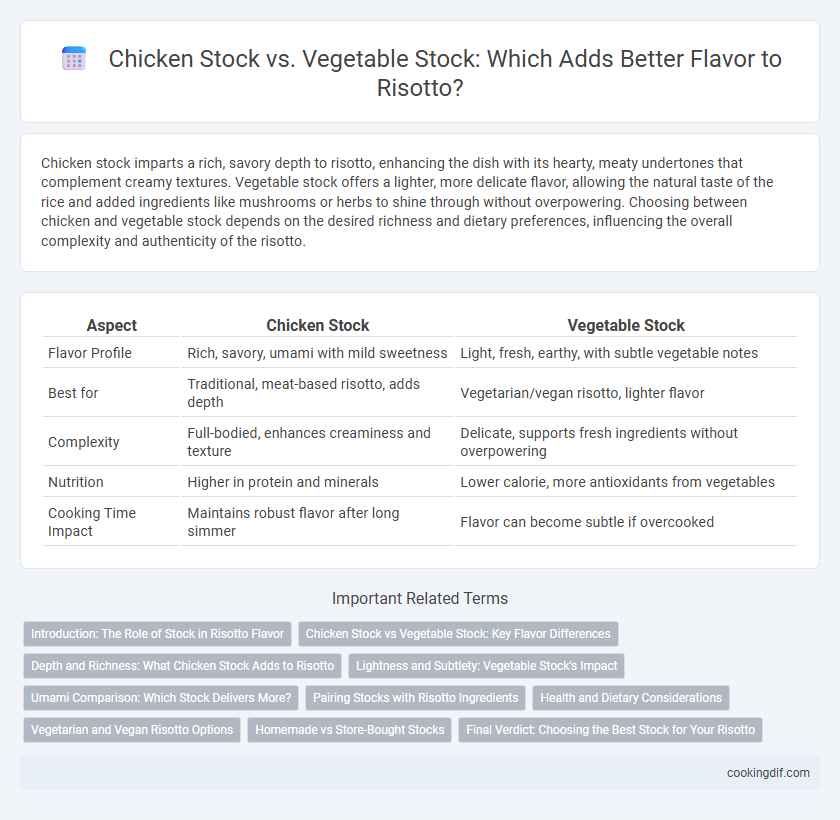 Chicken Stock vs. Vegetable Stock: Which Adds Better Flavor to Risotto?

Chicken stock imparts a rich, savory depth to risotto, enhancing the dish with its hearty, meaty undertones that complement creamy textures. Vegetable stock offers a lighter, more delicate flavor, allowing the natural taste of the rice and added ingredients like mushrooms or herbs to shine through without overpowering. Choosing between chicken and vegetable stock depends on the desired richness and dietary preferences, influencing the overall complexity and authenticity of the risotto.

| Aspect | Chicken Stock | Vegetable Stock |
|---|---|---|
| Flavor Profile | Rich, savory, umami with mild sweetness | Light, fresh, earthy, with subtle vegetable notes |
| Best for | Traditional, meat-based risotto, adds depth | Vegetarian/vegan risotto, lighter flavor |
| Complexity | Full-bodied, enhances creaminess and texture | Delicate, supports fresh ingredients without overpowering |
| Nutrition | Higher in protein and minerals | Lower calorie, more antioxidants from vegetables |
| Cooking Time Impact | Maintains robust flavor after long simmer | Flavor can become subtle if overcooked |

Important Related Terms

Introduction: The Role of Stock in Risotto Flavor
Chicken Stock vs Vegetable Stock: Key Flavor Differences
Depth and Richness: What Chicken Stock Adds to Risotto
Lightness and Subtlety: Vegetable Stock's Impact
Umami Comparison: Which Stock Delivers More?
Pairing Stocks with Risotto Ingredients
Health and Dietary Considerations
Vegetarian and Vegan Risotto Options
Homemade vs Store-Bought Stocks
Final Verdict: Choosing the Best Stock for Your Risotto

cookingdif.com