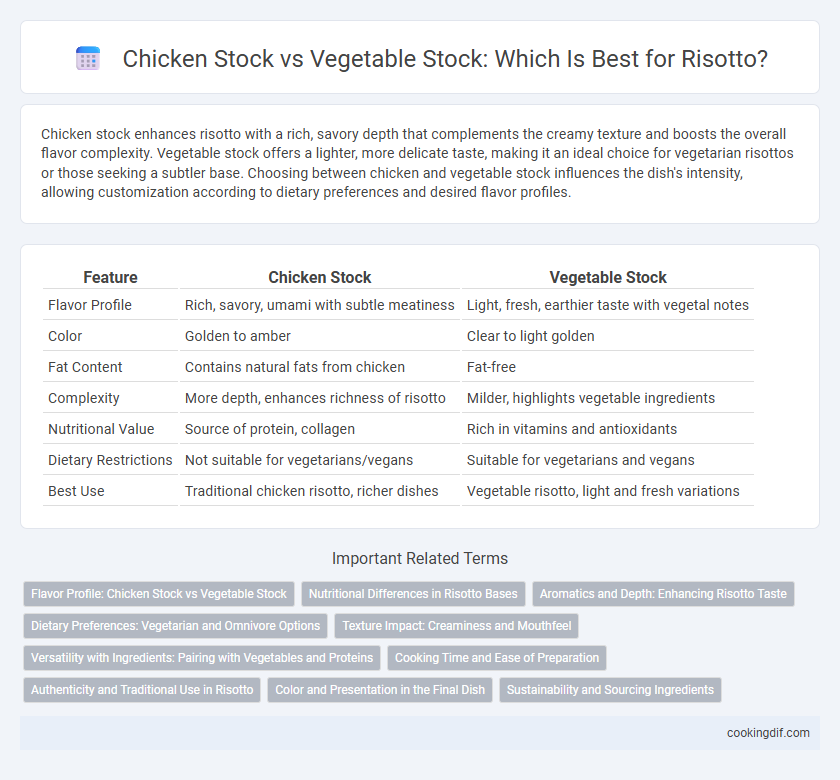 Chicken Stock vs Vegetable Stock: Which Is Best for Risotto?

Chicken stock enhances risotto with a rich, savory depth that complements the creamy texture and boosts the overall flavor complexity. Vegetable stock offers a lighter, more delicate taste, making it an ideal choice for vegetarian risottos or those seeking a subtler base. Choosing between chicken and vegetable stock influences the dish's intensity, allowing customization according to dietary preferences and desired flavor profiles.

| Feature | Chicken Stock | Vegetable Stock |
|---|---|---|
| Flavor Profile | Rich, savory, umami with subtle meatiness | Light, fresh, earthier taste with vegetal notes |
| Color | Golden to amber | Clear to light golden |
| Fat Content | Contains natural fats from chicken | Fat-free |
| Complexity | More depth, enhances richness of risotto | Milder, highlights vegetable ingredients |
| Nutritional Value | Source of protein, collagen | Rich in vitamins and antioxidants |
| Dietary Restrictions | Not suitable for vegetarians/vegans | Suitable for vegetarians and vegans |
| Best Use | Traditional chicken risotto, richer dishes | Vegetable risotto, light and fresh variations |

Important Related Terms

Flavor Profile: Chicken Stock vs Vegetable Stock
Nutritional Differences in Risotto Bases
Aromatics and Depth: Enhancing Risotto Taste
Dietary Preferences: Vegetarian and Omnivore Options
Texture Impact: Creaminess and Mouthfeel
Versatility with Ingredients: Pairing with Vegetables and Proteins
Cooking Time and Ease of Preparation
Authenticity and Traditional Use in Risotto
Color and Presentation in the Final Dish
Sustainability and Sourcing Ingredients

cookingdif.com