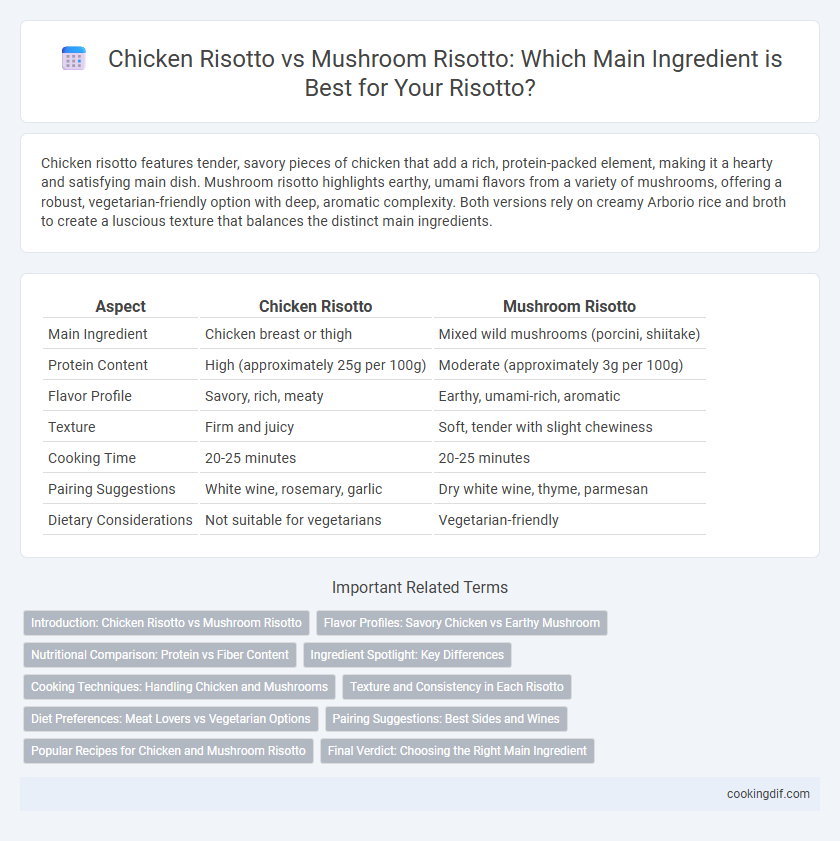 Chicken Risotto vs Mushroom Risotto: Which Main Ingredient is Best for Your Risotto?

Chicken risotto features tender, savory pieces of chicken that add a rich, protein-packed element, making it a hearty and satisfying main dish. Mushroom risotto highlights earthy, umami flavors from a variety of mushrooms, offering a robust, vegetarian-friendly option with deep, aromatic complexity. Both versions rely on creamy Arborio rice and broth to create a luscious texture that balances the distinct main ingredients.

| Aspect | Chicken Risotto | Mushroom Risotto |
|---|---|---|
| Main Ingredient | Chicken breast or thigh | Mixed wild mushrooms (porcini, shiitake) |
| Protein Content | High (approximately 25g per 100g) | Moderate (approximately 3g per 100g) |
| Flavor Profile | Savory, rich, meaty | Earthy, umami-rich, aromatic |
| Texture | Firm and juicy | Soft, tender with slight chewiness |
| Cooking Time | 20-25 minutes | 20-25 minutes |
| Pairing Suggestions | White wine, rosemary, garlic | Dry white wine, thyme, parmesan |
| Dietary Considerations | Not suitable for vegetarians | Vegetarian-friendly |

Important Related Terms

Introduction: Chicken Risotto vs Mushroom Risotto
Flavor Profiles: Savory Chicken vs Earthy Mushroom
Nutritional Comparison: Protein vs Fiber Content
Ingredient Spotlight: Key Differences
Cooking Techniques: Handling Chicken and Mushrooms
Texture and Consistency in Each Risotto
Diet Preferences: Meat Lovers vs Vegetarian Options
Pairing Suggestions: Best Sides and Wines
Popular Recipes for Chicken and Mushroom Risotto
Final Verdict: Choosing the Right Main Ingredient

cookingdif.com