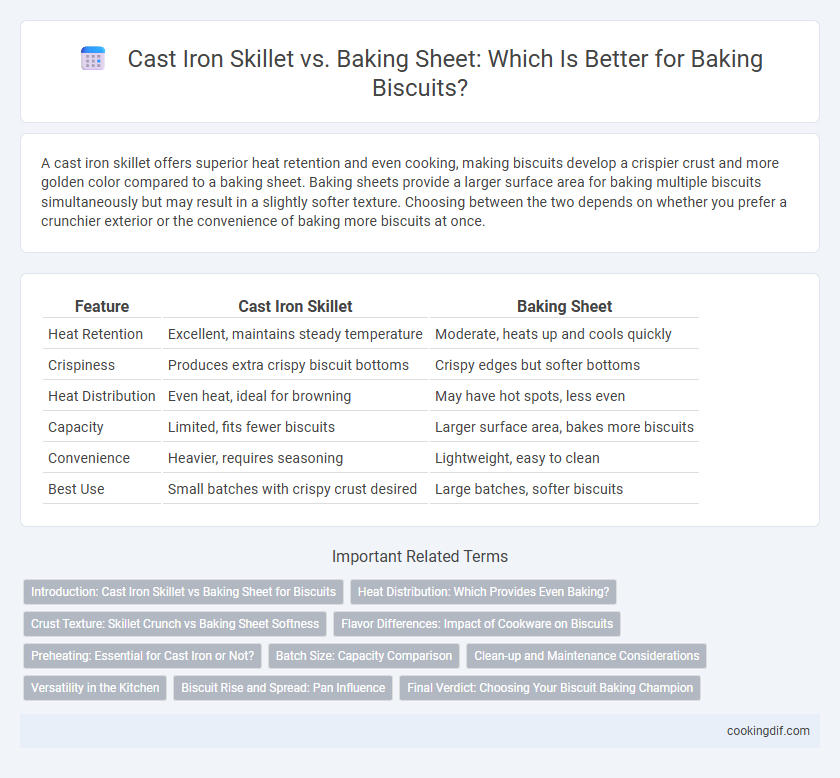 Cast Iron Skillet vs. Baking Sheet: Which Is Better for Baking Biscuits?

A cast iron skillet offers superior heat retention and even cooking, making biscuits develop a crispier crust and more golden color compared to a baking sheet. Baking sheets provide a larger surface area for baking multiple biscuits simultaneously but may result in a slightly softer texture. Choosing between the two depends on whether you prefer a crunchier exterior or the convenience of baking more biscuits at once.

| Feature | Cast Iron Skillet | Baking Sheet |
|---|---|---|
| Heat Retention | Excellent, maintains steady temperature | Moderate, heats up and cools quickly |
| Crispiness | Produces extra crispy biscuit bottoms | Crispy edges but softer bottoms |
| Heat Distribution | Even heat, ideal for browning | May have hot spots, less even |
| Capacity | Limited, fits fewer biscuits | Larger surface area, bakes more biscuits |
| Convenience | Heavier, requires seasoning | Lightweight, easy to clean |
| Best Use | Small batches with crispy crust desired | Large batches, softer biscuits |

Important Related Terms

Introduction: Cast Iron Skillet vs Baking Sheet for Biscuits
Heat Distribution: Which Provides Even Baking?
Crust Texture: Skillet Crunch vs Baking Sheet Softness
Flavor Differences: Impact of Cookware on Biscuits
Preheating: Essential for Cast Iron or Not?
Batch Size: Capacity Comparison
Clean-up and Maintenance Considerations
Versatility in the Kitchen
Biscuit Rise and Spread: Pan Influence
Final Verdict: Choosing Your Biscuit Baking Champion

cookingdif.com