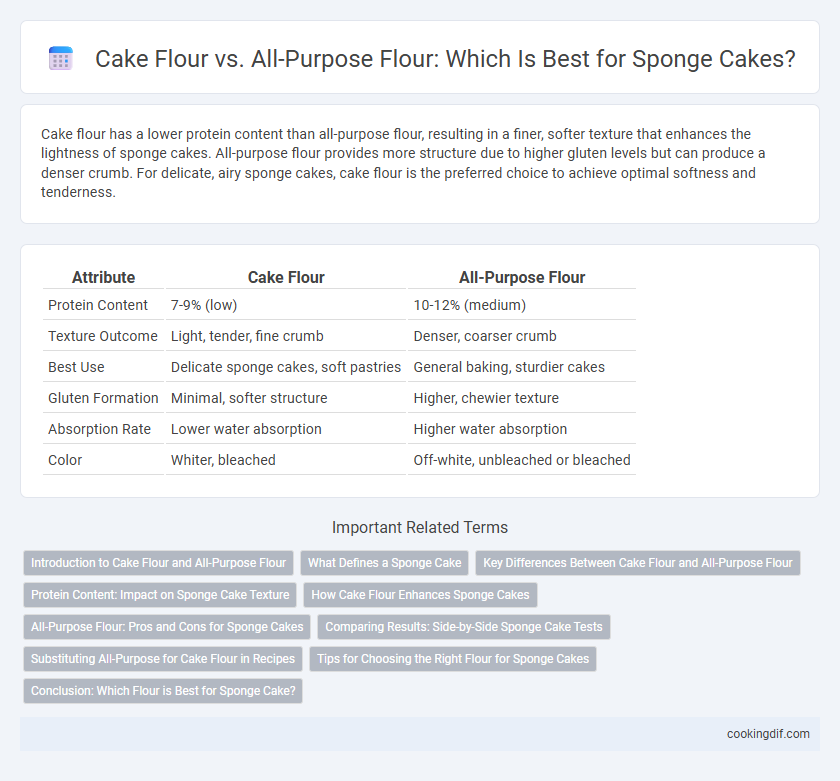 Cake Flour vs. All-Purpose Flour: Which Is Best for Sponge Cakes?

Cake flour has a lower protein content than all-purpose flour, resulting in a finer, softer texture that enhances the lightness of sponge cakes. All-purpose flour provides more structure due to higher gluten levels but can produce a denser crumb. For delicate, airy sponge cakes, cake flour is the preferred choice to achieve optimal softness and tenderness.

| Attribute | Cake Flour | All-Purpose Flour |
|---|---|---|
| Protein Content | 7-9% (low) | 10-12% (medium) |
| Texture Outcome | Light, tender, fine crumb | Denser, coarser crumb |
| Best Use | Delicate sponge cakes, soft pastries | General baking, sturdier cakes |
| Gluten Formation | Minimal, softer structure | Higher, chewier texture |
| Absorption Rate | Lower water absorption | Higher water absorption |
| Color | Whiter, bleached | Off-white, unbleached or bleached |

Important Related Terms

Introduction to Cake Flour and All-Purpose Flour
What Defines a Sponge Cake
Key Differences Between Cake Flour and All-Purpose Flour
Protein Content: Impact on Sponge Cake Texture
How Cake Flour Enhances Sponge Cakes
All-Purpose Flour: Pros and Cons for Sponge Cakes
Comparing Results: Side-by-Side Sponge Cake Tests
Substituting All-Purpose for Cake Flour in Recipes
Tips for Choosing the Right Flour for Sponge Cakes
Conclusion: Which Flour is Best for Sponge Cake?

cookingdif.com