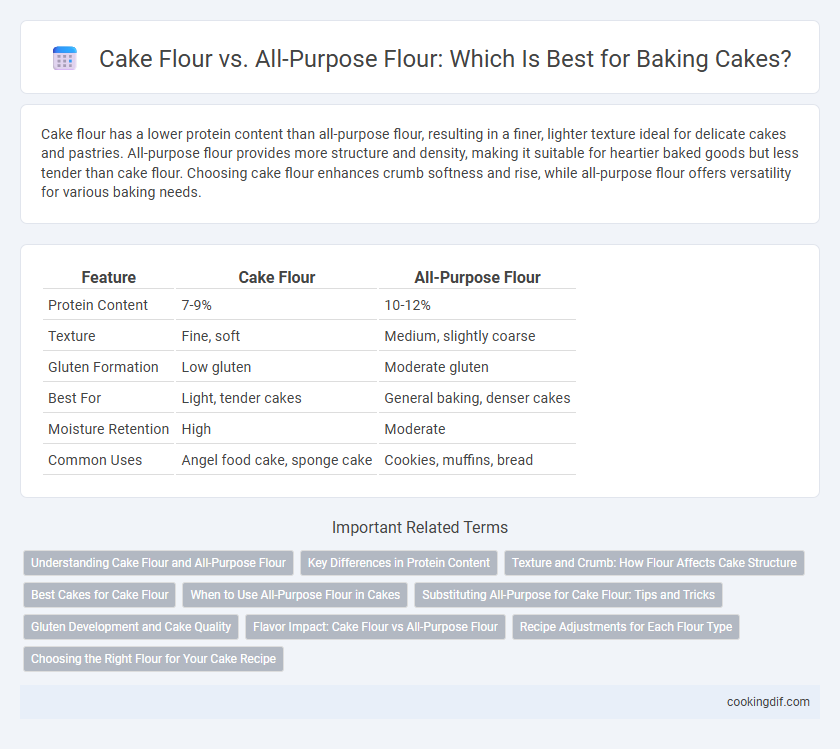 Cake Flour vs. All-Purpose Flour: Which Is Best for Baking Cakes?

Cake flour has a lower protein content than all-purpose flour, resulting in a finer, lighter texture ideal for delicate cakes and pastries. All-purpose flour provides more structure and density, making it suitable for heartier baked goods but less tender than cake flour. Choosing cake flour enhances crumb softness and rise, while all-purpose flour offers versatility for various baking needs.

| Feature | Cake Flour | All-Purpose Flour |
|---|---|---|
| Protein Content | 7-9% | 10-12% |
| Texture | Fine, soft | Medium, slightly coarse |
| Gluten Formation | Low gluten | Moderate gluten |
| Best For | Light, tender cakes | General baking, denser cakes |
| Moisture Retention | High | Moderate |
| Common Uses | Angel food cake, sponge cake | Cookies, muffins, bread |

Important Related Terms

Understanding Cake Flour and All-Purpose Flour
Key Differences in Protein Content
Texture and Crumb: How Flour Affects Cake Structure
Best Cakes for Cake Flour
When to Use All-Purpose Flour in Cakes
Substituting All-Purpose for Cake Flour: Tips and Tricks
Gluten Development and Cake Quality
Flavor Impact: Cake Flour vs All-Purpose Flour
Recipe Adjustments for Each Flour Type
Choosing the Right Flour for Your Cake Recipe

cookingdif.com