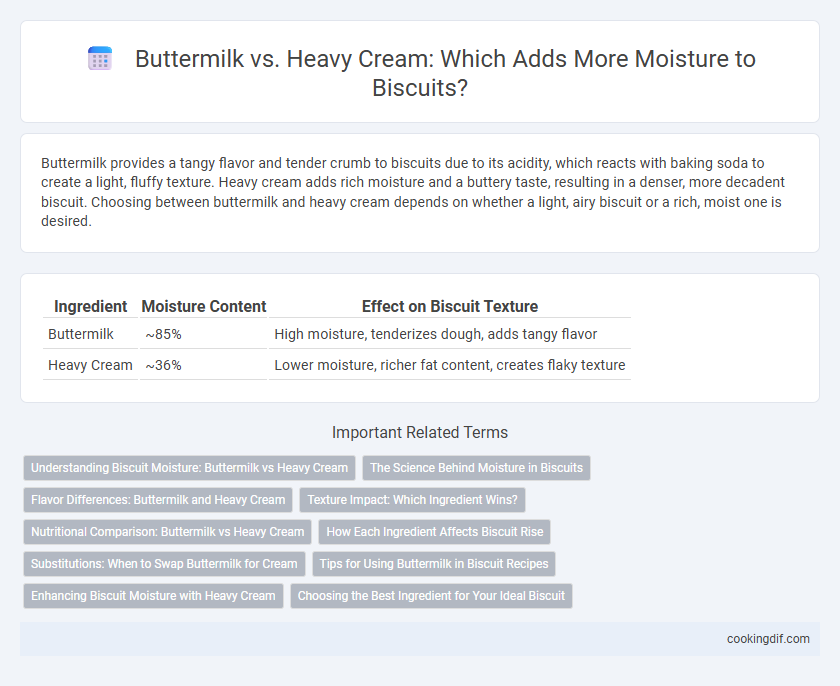 Buttermilk vs. Heavy Cream: Which Adds More Moisture to Biscuits?

Buttermilk provides a tangy flavor and tender crumb to biscuits due to its acidity, which reacts with baking soda to create a light, fluffy texture. Heavy cream adds rich moisture and a buttery taste, resulting in a denser, more decadent biscuit. Choosing between buttermilk and heavy cream depends on whether a light, airy biscuit or a rich, moist one is desired.

| Ingredient | Moisture Content | Effect on Biscuit Texture |
|---|---|---|
| Buttermilk | ~85% | High moisture, tenderizes dough, adds tangy flavor |
| Heavy Cream | ~36% | Lower moisture, richer fat content, creates flaky texture |

Important Related Terms

Understanding Biscuit Moisture: Buttermilk vs Heavy Cream
The Science Behind Moisture in Biscuits
Flavor Differences: Buttermilk and Heavy Cream
Texture Impact: Which Ingredient Wins?
Nutritional Comparison: Buttermilk vs Heavy Cream
How Each Ingredient Affects Biscuit Rise
Substitutions: When to Swap Buttermilk for Cream
Tips for Using Buttermilk in Biscuit Recipes
Enhancing Biscuit Moisture with Heavy Cream
Choosing the Best Ingredient for Your Ideal Biscuit

cookingdif.com