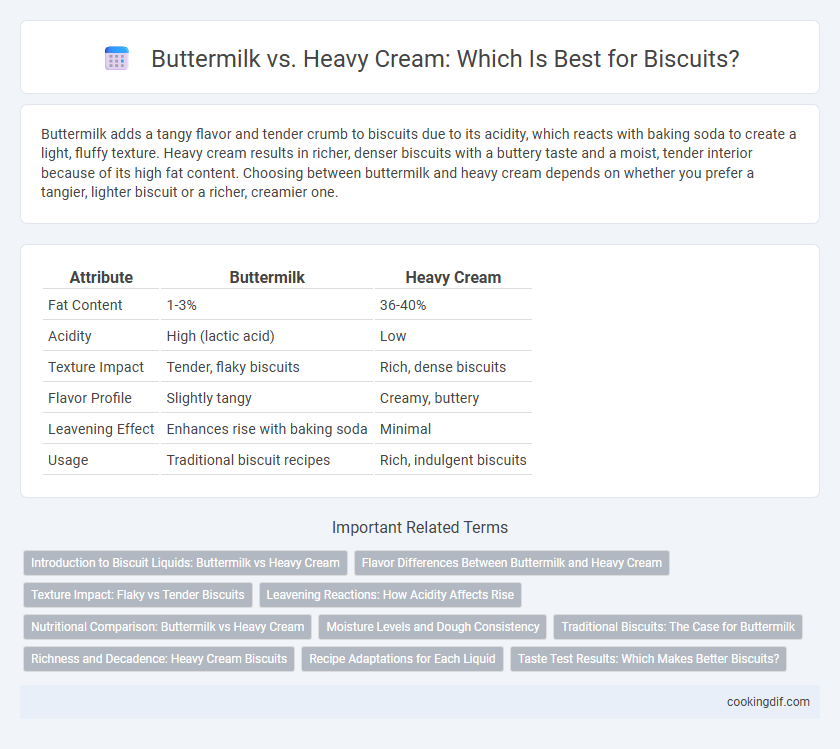 Buttermilk vs. Heavy Cream: Which Is Best for Biscuits?

Buttermilk adds a tangy flavor and tender crumb to biscuits due to its acidity, which reacts with baking soda to create a light, fluffy texture. Heavy cream results in richer, denser biscuits with a buttery taste and a moist, tender interior because of its high fat content. Choosing between buttermilk and heavy cream depends on whether you prefer a tangier, lighter biscuit or a richer, creamier one.

| Attribute | Buttermilk | Heavy Cream |
|---|---|---|
| Fat Content | 1-3% | 36-40% |
| Acidity | High (lactic acid) | Low |
| Texture Impact | Tender, flaky biscuits | Rich, dense biscuits |
| Flavor Profile | Slightly tangy | Creamy, buttery |
| Leavening Effect | Enhances rise with baking soda | Minimal |
| Usage | Traditional biscuit recipes | Rich, indulgent biscuits |

Important Related Terms

Introduction to Biscuit Liquids: Buttermilk vs Heavy Cream
Flavor Differences Between Buttermilk and Heavy Cream
Texture Impact: Flaky vs Tender Biscuits
Leavening Reactions: How Acidity Affects Rise
Nutritional Comparison: Buttermilk vs Heavy Cream
Moisture Levels and Dough Consistency
Traditional Biscuits: The Case for Buttermilk
Richness and Decadence: Heavy Cream Biscuits
Recipe Adaptations for Each Liquid
Taste Test Results: Which Makes Better Biscuits?

cookingdif.com