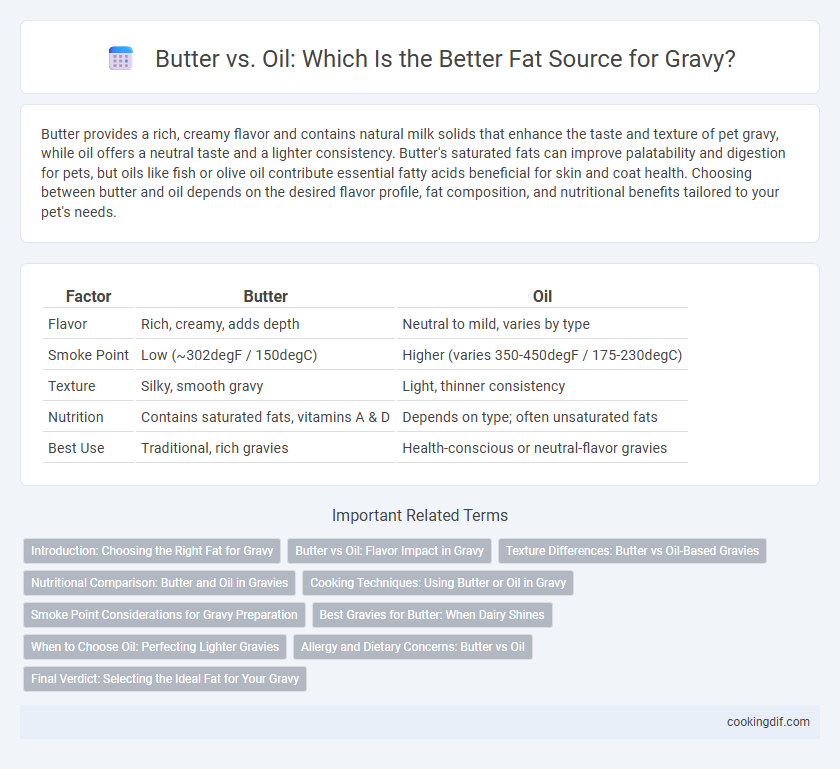 Butter vs. Oil: Which Is the Better Fat Source for Gravy?

Butter provides a rich, creamy flavor and contains natural milk solids that enhance the taste and texture of pet gravy, while oil offers a neutral taste and a lighter consistency. Butter's saturated fats can improve palatability and digestion for pets, but oils like fish or olive oil contribute essential fatty acids beneficial for skin and coat health. Choosing between butter and oil depends on the desired flavor profile, fat composition, and nutritional benefits tailored to your pet's needs.

| Factor | Butter | Oil |
|---|---|---|
| Flavor | Rich, creamy, adds depth | Neutral to mild, varies by type |
| Smoke Point | Low (~302degF / 150degC) | Higher (varies 350-450degF / 175-230degC) |
| Texture | Silky, smooth gravy | Light, thinner consistency |
| Nutrition | Contains saturated fats, vitamins A & D | Depends on type; often unsaturated fats |
| Best Use | Traditional, rich gravies | Health-conscious or neutral-flavor gravies |

Important Related Terms

Introduction: Choosing the Right Fat for Gravy
Butter vs Oil: Flavor Impact in Gravy
Texture Differences: Butter vs Oil-Based Gravies
Nutritional Comparison: Butter and Oil in Gravies
Cooking Techniques: Using Butter or Oil in Gravy
Smoke Point Considerations for Gravy Preparation
Best Gravies for Butter: When Dairy Shines
When to Choose Oil: Perfecting Lighter Gravies
Allergy and Dietary Concerns: Butter vs Oil
Final Verdict: Selecting the Ideal Fat for Your Gravy

cookingdif.com