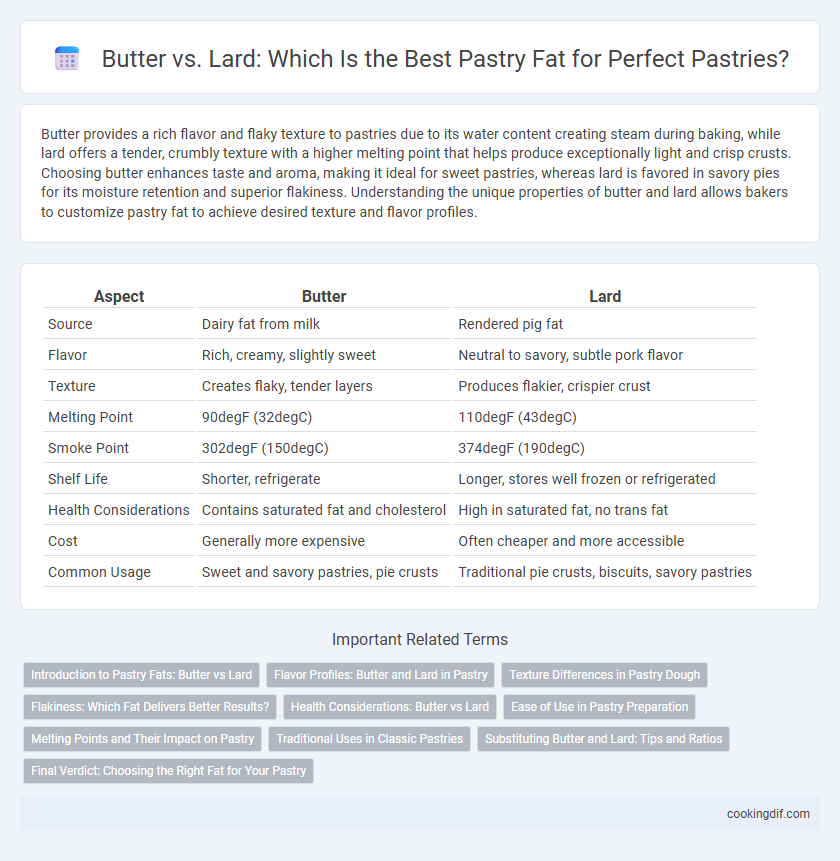 Butter vs. Lard: Which Is the Best Pastry Fat for Perfect Pastries?

Butter provides a rich flavor and flaky texture to pastries due to its water content creating steam during baking, while lard offers a tender, crumbly texture with a higher melting point that helps produce exceptionally light and crisp crusts. Choosing butter enhances taste and aroma, making it ideal for sweet pastries, whereas lard is favored in savory pies for its moisture retention and superior flakiness. Understanding the unique properties of butter and lard allows bakers to customize pastry fat to achieve desired texture and flavor profiles.

| Aspect | Butter | Lard |
|---|---|---|
| Source | Dairy fat from milk | Rendered pig fat |
| Flavor | Rich, creamy, slightly sweet | Neutral to savory, subtle pork flavor |
| Texture | Creates flaky, tender layers | Produces flakier, crispier crust |
| Melting Point | 90degF (32degC) | 110degF (43degC) |
| Smoke Point | 302degF (150degC) | 374degF (190degC) |
| Shelf Life | Shorter, refrigerate | Longer, stores well frozen or refrigerated |
| Health Considerations | Contains saturated fat and cholesterol | High in saturated fat, no trans fat |
| Cost | Generally more expensive | Often cheaper and more accessible |
| Common Usage | Sweet and savory pastries, pie crusts | Traditional pie crusts, biscuits, savory pastries |

Important Related Terms

Introduction to Pastry Fats: Butter vs Lard
Flavor Profiles: Butter and Lard in Pastry
Texture Differences in Pastry Dough
Flakiness: Which Fat Delivers Better Results?
Health Considerations: Butter vs Lard
Ease of Use in Pastry Preparation
Melting Points and Their Impact on Pastry
Traditional Uses in Classic Pastries
Substituting Butter and Lard: Tips and Ratios
Final Verdict: Choosing the Right Fat for Your Pastry

cookingdif.com