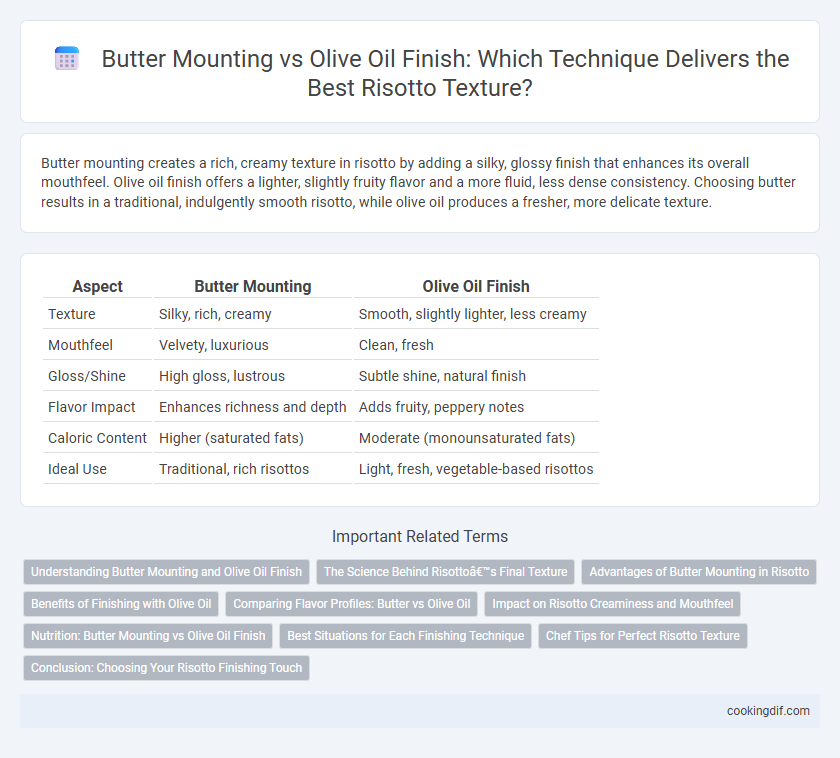 Butter Mounting vs Olive Oil Finish: Which Technique Delivers the Best Risotto Texture?

Butter mounting creates a rich, creamy texture in risotto by adding a silky, glossy finish that enhances its overall mouthfeel. Olive oil finish offers a lighter, slightly fruity flavor and a more fluid, less dense consistency. Choosing butter results in a traditional, indulgently smooth risotto, while olive oil produces a fresher, more delicate texture.

| Aspect | Butter Mounting | Olive Oil Finish |
|---|---|---|
| Texture | Silky, rich, creamy | Smooth, slightly lighter, less creamy |
| Mouthfeel | Velvety, luxurious | Clean, fresh |
| Gloss/Shine | High gloss, lustrous | Subtle shine, natural finish |
| Flavor Impact | Enhances richness and depth | Adds fruity, peppery notes |
| Caloric Content | Higher (saturated fats) | Moderate (monounsaturated fats) |
| Ideal Use | Traditional, rich risottos | Light, fresh, vegetable-based risottos |

Important Related Terms

Understanding Butter Mounting and Olive Oil Finish
The Science Behind Risottoâ€™s Final Texture
Advantages of Butter Mounting in Risotto
Benefits of Finishing with Olive Oil
Comparing Flavor Profiles: Butter vs Olive Oil
Impact on Risotto Creaminess and Mouthfeel
Nutrition: Butter Mounting vs Olive Oil Finish
Best Situations for Each Finishing Technique
Chef Tips for Perfect Risotto Texture
Conclusion: Choosing Your Risotto Finishing Touch

cookingdif.com