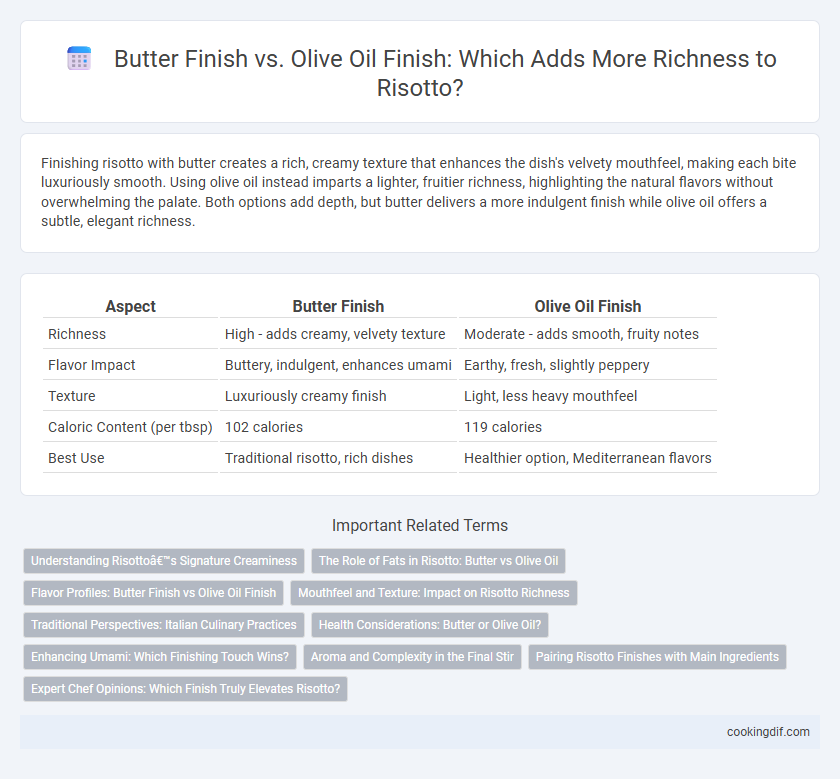 Butter Finish vs. Olive Oil Finish: Which Adds More Richness to Risotto?

Finishing risotto with butter creates a rich, creamy texture that enhances the dish's velvety mouthfeel, making each bite luxuriously smooth. Using olive oil instead imparts a lighter, fruitier richness, highlighting the natural flavors without overwhelming the palate. Both options add depth, but butter delivers a more indulgent finish while olive oil offers a subtle, elegant richness.

| Aspect | Butter Finish | Olive Oil Finish |
|---|---|---|
| Richness | High - adds creamy, velvety texture | Moderate - adds smooth, fruity notes |
| Flavor Impact | Buttery, indulgent, enhances umami | Earthy, fresh, slightly peppery |
| Texture | Luxuriously creamy finish | Light, less heavy mouthfeel |
| Caloric Content (per tbsp) | 102 calories | 119 calories |
| Best Use | Traditional risotto, rich dishes | Healthier option, Mediterranean flavors |

Important Related Terms

Understanding Risottoâ€™s Signature Creaminess
The Role of Fats in Risotto: Butter vs Olive Oil
Flavor Profiles: Butter Finish vs Olive Oil Finish
Mouthfeel and Texture: Impact on Risotto Richness
Traditional Perspectives: Italian Culinary Practices
Health Considerations: Butter or Olive Oil?
Enhancing Umami: Which Finishing Touch Wins?
Aroma and Complexity in the Final Stir
Pairing Risotto Finishes with Main Ingredients
Expert Chef Opinions: Which Finish Truly Elevates Risotto?

cookingdif.com