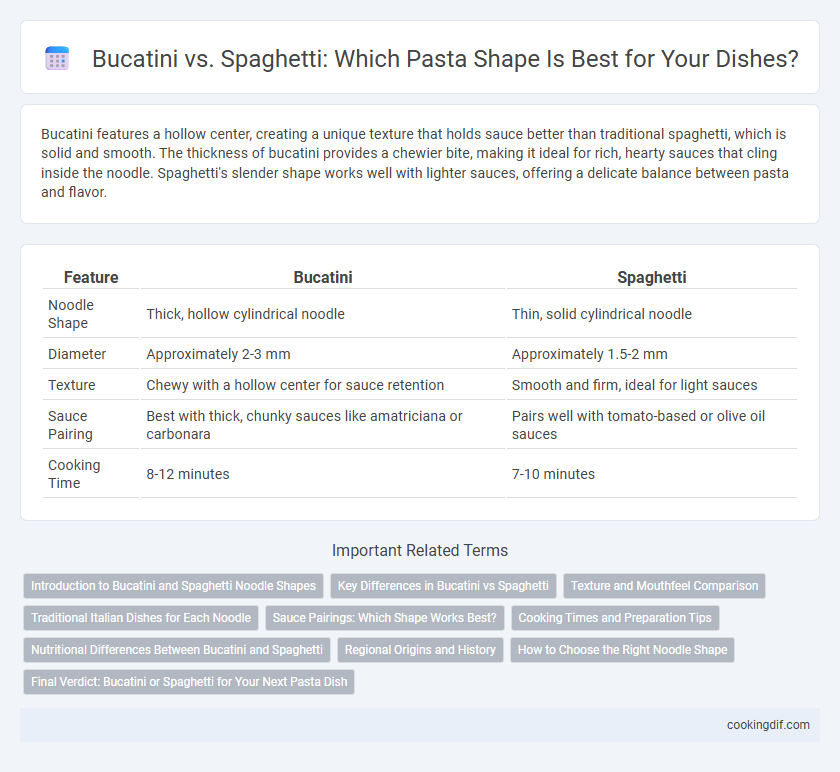 Bucatini vs. Spaghetti: Which Pasta Shape Is Best for Your Dishes?

Bucatini features a hollow center, creating a unique texture that holds sauce better than traditional spaghetti, which is solid and smooth. The thickness of bucatini provides a chewier bite, making it ideal for rich, hearty sauces that cling inside the noodle. Spaghetti's slender shape works well with lighter sauces, offering a delicate balance between pasta and flavor.

| Feature | Bucatini | Spaghetti |
|---|---|---|
| Noodle Shape | Thick, hollow cylindrical noodle | Thin, solid cylindrical noodle |
| Diameter | Approximately 2-3 mm | Approximately 1.5-2 mm |
| Texture | Chewy with a hollow center for sauce retention | Smooth and firm, ideal for light sauces |
| Sauce Pairing | Best with thick, chunky sauces like amatriciana or carbonara | Pairs well with tomato-based or olive oil sauces |
| Cooking Time | 8-12 minutes | 7-10 minutes |

Important Related Terms

Introduction to Bucatini and Spaghetti Noodle Shapes
Key Differences in Bucatini vs Spaghetti
Texture and Mouthfeel Comparison
Traditional Italian Dishes for Each Noodle
Sauce Pairings: Which Shape Works Best?
Cooking Times and Preparation Tips
Nutritional Differences Between Bucatini and Spaghetti
Regional Origins and History
How to Choose the Right Noodle Shape
Final Verdict: Bucatini or Spaghetti for Your Next Pasta Dish

cookingdif.com