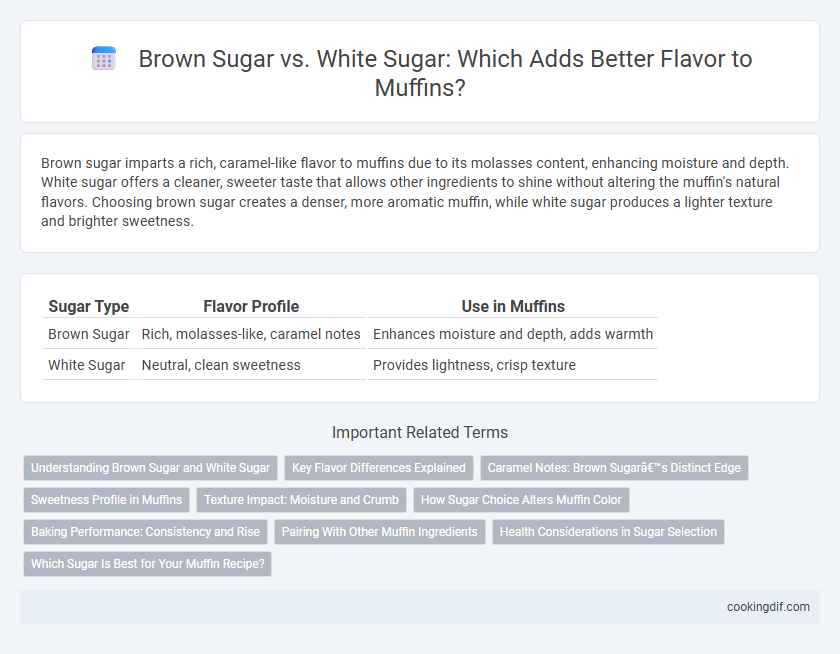 Brown Sugar vs. White Sugar: Which Adds Better Flavor to Muffins?

Brown sugar imparts a rich, caramel-like flavor to muffins due to its molasses content, enhancing moisture and depth. White sugar offers a cleaner, sweeter taste that allows other ingredients to shine without altering the muffin's natural flavors. Choosing brown sugar creates a denser, more aromatic muffin, while white sugar produces a lighter texture and brighter sweetness.

| Sugar Type | Flavor Profile | Use in Muffins |
|---|---|---|
| Brown Sugar | Rich, molasses-like, caramel notes | Enhances moisture and depth, adds warmth |
| White Sugar | Neutral, clean sweetness | Provides lightness, crisp texture |

Important Related Terms

Understanding Brown Sugar and White Sugar

Key Flavor Differences Explained

Caramel Notes: Brown Sugarâ€™s Distinct Edge

Sweetness Profile in Muffins

Texture Impact: Moisture and Crumb

How Sugar Choice Alters Muffin Color

Baking Performance: Consistency and Rise

Pairing With Other Muffin Ingredients

Health Considerations in Sugar Selection

Which Sugar Is Best for Your Muffin Recipe?

cookingdif.com