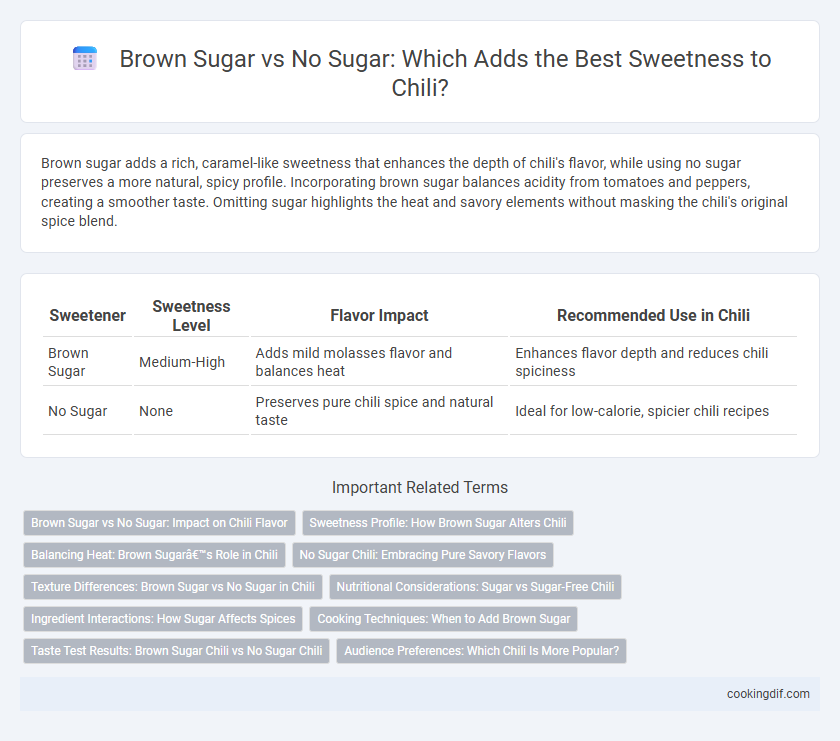 Brown Sugar vs No Sugar: Which Adds the Best Sweetness to Chili?

Brown sugar adds a rich, caramel-like sweetness that enhances the depth of chili's flavor, while using no sugar preserves a more natural, spicy profile. Incorporating brown sugar balances acidity from tomatoes and peppers, creating a smoother taste. Omitting sugar highlights the heat and savory elements without masking the chili's original spice blend.

| Sweetener | Sweetness Level | Flavor Impact | Recommended Use in Chili |
|---|---|---|---|
| Brown Sugar | Medium-High | Adds mild molasses flavor and balances heat | Enhances flavor depth and reduces chili spiciness |
| No Sugar | None | Preserves pure chili spice and natural taste | Ideal for low-calorie, spicier chili recipes |

Important Related Terms

Brown Sugar vs No Sugar: Impact on Chili Flavor
Sweetness Profile: How Brown Sugar Alters Chili
Balancing Heat: Brown Sugarâ€™s Role in Chili
No Sugar Chili: Embracing Pure Savory Flavors
Texture Differences: Brown Sugar vs No Sugar in Chili
Nutritional Considerations: Sugar vs Sugar-Free Chili
Ingredient Interactions: How Sugar Affects Spices
Cooking Techniques: When to Add Brown Sugar
Taste Test Results: Brown Sugar Chili vs No Sugar Chili
Audience Preferences: Which Chili Is More Popular?

cookingdif.com