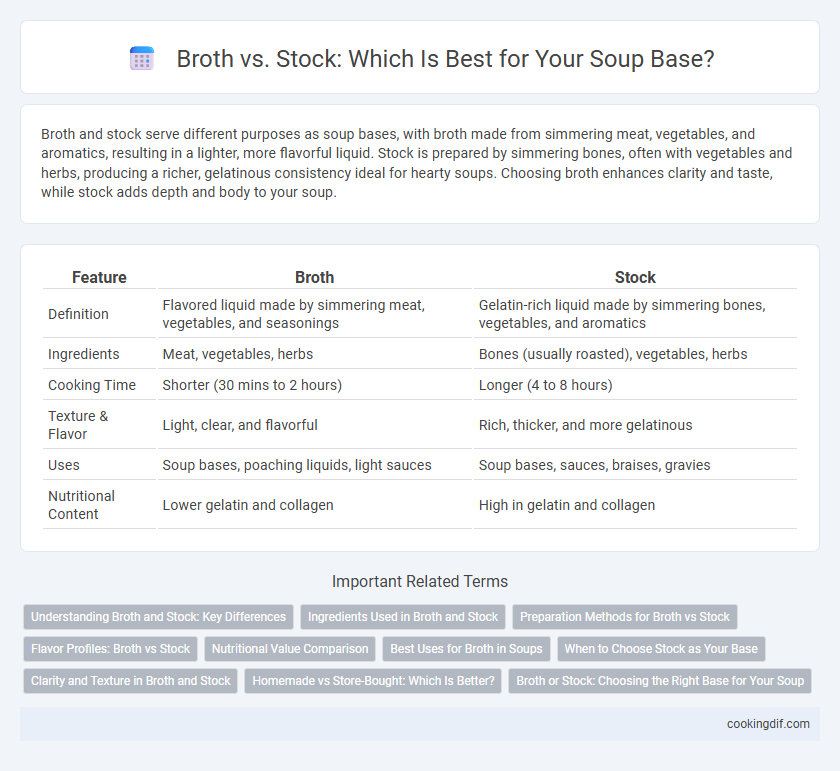 Broth vs. Stock: Which Is Best for Your Soup Base?

Broth and stock serve different purposes as soup bases, with broth made from simmering meat, vegetables, and aromatics, resulting in a lighter, more flavorful liquid. Stock is prepared by simmering bones, often with vegetables and herbs, producing a richer, gelatinous consistency ideal for hearty soups. Choosing broth enhances clarity and taste, while stock adds depth and body to your soup.

| Feature | Broth | Stock |
|---|---|---|
| Definition | Flavored liquid made by simmering meat, vegetables, and seasonings | Gelatin-rich liquid made by simmering bones, vegetables, and aromatics |
| Ingredients | Meat, vegetables, herbs | Bones (usually roasted), vegetables, herbs |
| Cooking Time | Shorter (30 mins to 2 hours) | Longer (4 to 8 hours) |
| Texture & Flavor | Light, clear, and flavorful | Rich, thicker, and more gelatinous |
| Uses | Soup bases, poaching liquids, light sauces | Soup bases, sauces, braises, gravies |
| Nutritional Content | Lower gelatin and collagen | High in gelatin and collagen |

Important Related Terms

Understanding Broth and Stock: Key Differences
Ingredients Used in Broth and Stock
Preparation Methods for Broth vs Stock
Flavor Profiles: Broth vs Stock
Nutritional Value Comparison
Best Uses for Broth in Soups
When to Choose Stock as Your Base
Clarity and Texture in Broth and Stock
Homemade vs Store-Bought: Which Is Better?
Broth or Stock: Choosing the Right Base for Your Soup

cookingdif.com