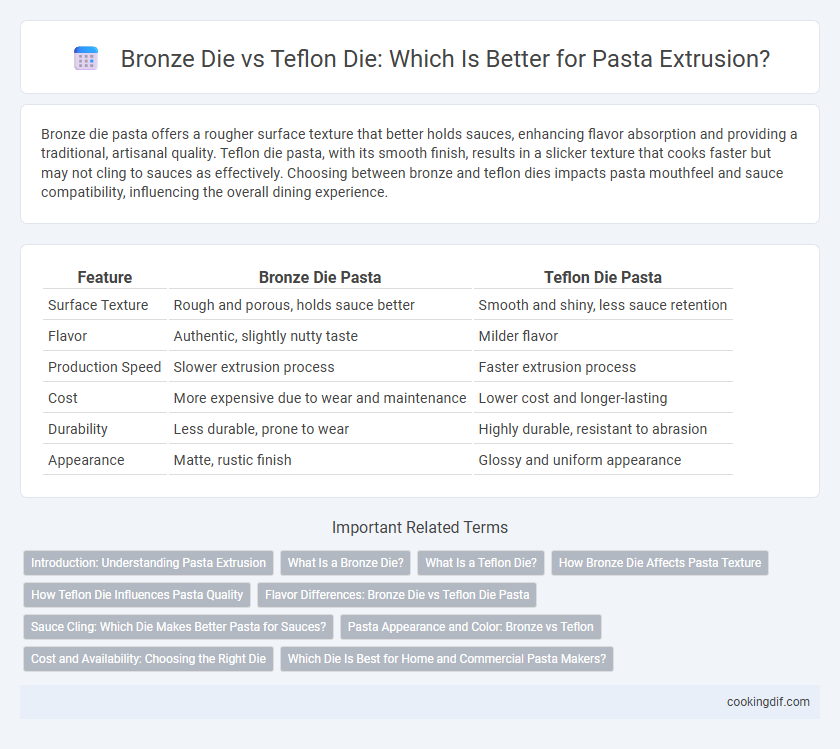 Bronze Die vs Teflon Die: Which Is Better for Pasta Extrusion?

Bronze die pasta offers a rougher surface texture that better holds sauces, enhancing flavor absorption and providing a traditional, artisanal quality. Teflon die pasta, with its smooth finish, results in a slicker texture that cooks faster but may not cling to sauces as effectively. Choosing between bronze and teflon dies impacts pasta mouthfeel and sauce compatibility, influencing the overall dining experience.

| Feature | Bronze Die Pasta | Teflon Die Pasta |
|---|---|---|
| Surface Texture | Rough and porous, holds sauce better | Smooth and shiny, less sauce retention |
| Flavor | Authentic, slightly nutty taste | Milder flavor |
| Production Speed | Slower extrusion process | Faster extrusion process |
| Cost | More expensive due to wear and maintenance | Lower cost and longer-lasting |
| Durability | Less durable, prone to wear | Highly durable, resistant to abrasion |
| Appearance | Matte, rustic finish | Glossy and uniform appearance |

Important Related Terms

Introduction: Understanding Pasta Extrusion
What Is a Bronze Die?
What Is a Teflon Die?
How Bronze Die Affects Pasta Texture
How Teflon Die Influences Pasta Quality
Flavor Differences: Bronze Die vs Teflon Die Pasta
Sauce Cling: Which Die Makes Better Pasta for Sauces?
Pasta Appearance and Color: Bronze vs Teflon
Cost and Availability: Choosing the Right Die
Which Die Is Best for Home and Commercial Pasta Makers?

cookingdif.com