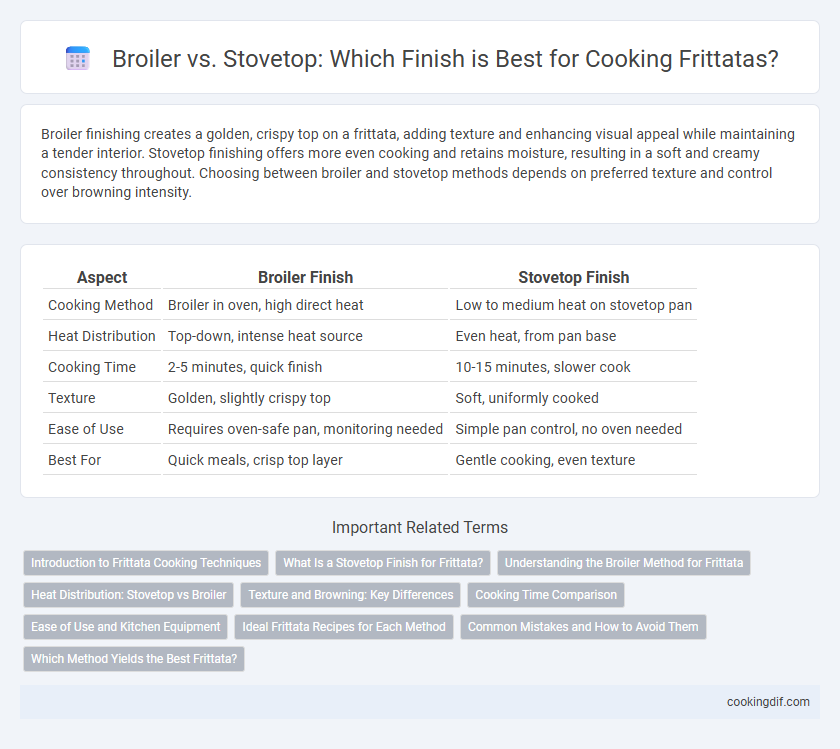 Broiler vs. Stovetop: Which Finish is Best for Cooking Frittatas?

Broiler finishing creates a golden, crispy top on a frittata, adding texture and enhancing visual appeal while maintaining a tender interior. Stovetop finishing offers more even cooking and retains moisture, resulting in a soft and creamy consistency throughout. Choosing between broiler and stovetop methods depends on preferred texture and control over browning intensity.

| Aspect | Broiler Finish | Stovetop Finish |
|---|---|---|
| Cooking Method | Broiler in oven, high direct heat | Low to medium heat on stovetop pan |
| Heat Distribution | Top-down, intense heat source | Even heat, from pan base |
| Cooking Time | 2-5 minutes, quick finish | 10-15 minutes, slower cook |
| Texture | Golden, slightly crispy top | Soft, uniformly cooked |
| Ease of Use | Requires oven-safe pan, monitoring needed | Simple pan control, no oven needed |
| Best For | Quick meals, crisp top layer | Gentle cooking, even texture |

Important Related Terms

Introduction to Frittata Cooking Techniques
What Is a Stovetop Finish for Frittata?
Understanding the Broiler Method for Frittata
Heat Distribution: Stovetop vs Broiler
Texture and Browning: Key Differences
Cooking Time Comparison
Ease of Use and Kitchen Equipment
Ideal Frittata Recipes for Each Method
Common Mistakes and How to Avoid Them
Which Method Yields the Best Frittata?

cookingdif.com