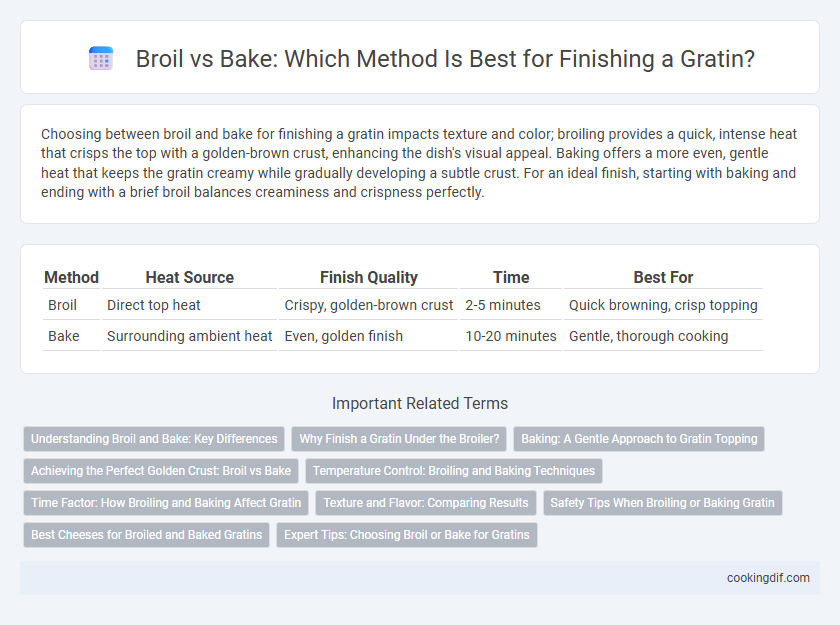 Broil vs Bake: Which Method Is Best for Finishing a Gratin?

Choosing between broil and bake for finishing a gratin impacts texture and color; broiling provides a quick, intense heat that crisps the top with a golden-brown crust, enhancing the dish's visual appeal. Baking offers a more even, gentle heat that keeps the gratin creamy while gradually developing a subtle crust. For an ideal finish, starting with baking and ending with a brief broil balances creaminess and crispness perfectly.

| Method | Heat Source | Finish Quality | Time | Best For |
|---|---|---|---|---|
| Broil | Direct top heat | Crispy, golden-brown crust | 2-5 minutes | Quick browning, crisp topping |
| Bake | Surrounding ambient heat | Even, golden finish | 10-20 minutes | Gentle, thorough cooking |

Important Related Terms

Understanding Broil and Bake: Key Differences
Why Finish a Gratin Under the Broiler?
Baking: A Gentle Approach to Gratin Topping
Achieving the Perfect Golden Crust: Broil vs Bake
Temperature Control: Broiling and Baking Techniques
Time Factor: How Broiling and Baking Affect Gratin
Texture and Flavor: Comparing Results
Safety Tips When Broiling or Baking Gratin
Best Cheeses for Broiled and Baked Gratins
Expert Tips: Choosing Broil or Bake for Gratins

cookingdif.com