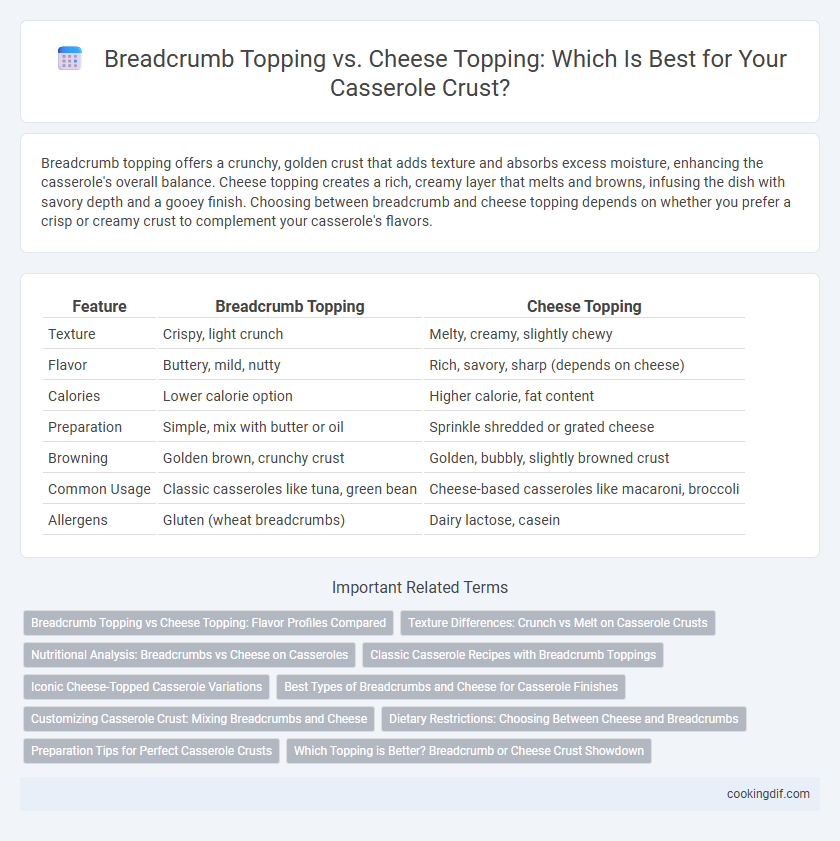 Breadcrumb Topping vs. Cheese Topping: Which Is Best for Your Casserole Crust?

Breadcrumb topping offers a crunchy, golden crust that adds texture and absorbs excess moisture, enhancing the casserole's overall balance. Cheese topping creates a rich, creamy layer that melts and browns, infusing the dish with savory depth and a gooey finish. Choosing between breadcrumb and cheese topping depends on whether you prefer a crisp or creamy crust to complement your casserole's flavors.

| Feature | Breadcrumb Topping | Cheese Topping |
|---|---|---|
| Texture | Crispy, light crunch | Melty, creamy, slightly chewy |
| Flavor | Buttery, mild, nutty | Rich, savory, sharp (depends on cheese) |
| Calories | Lower calorie option | Higher calorie, fat content |
| Preparation | Simple, mix with butter or oil | Sprinkle shredded or grated cheese |
| Browning | Golden brown, crunchy crust | Golden, bubbly, slightly browned crust |
| Common Usage | Classic casseroles like tuna, green bean | Cheese-based casseroles like macaroni, broccoli |
| Allergens | Gluten (wheat breadcrumbs) | Dairy lactose, casein |

Important Related Terms

Breadcrumb Topping vs Cheese Topping: Flavor Profiles Compared
Texture Differences: Crunch vs Melt on Casserole Crusts
Nutritional Analysis: Breadcrumbs vs Cheese on Casseroles
Classic Casserole Recipes with Breadcrumb Toppings
Iconic Cheese-Topped Casserole Variations
Best Types of Breadcrumbs and Cheese for Casserole Finishes
Customizing Casserole Crust: Mixing Breadcrumbs and Cheese
Dietary Restrictions: Choosing Between Cheese and Breadcrumbs
Preparation Tips for Perfect Casserole Crusts
Which Topping is Better? Breadcrumb or Cheese Crust Showdown

cookingdif.com