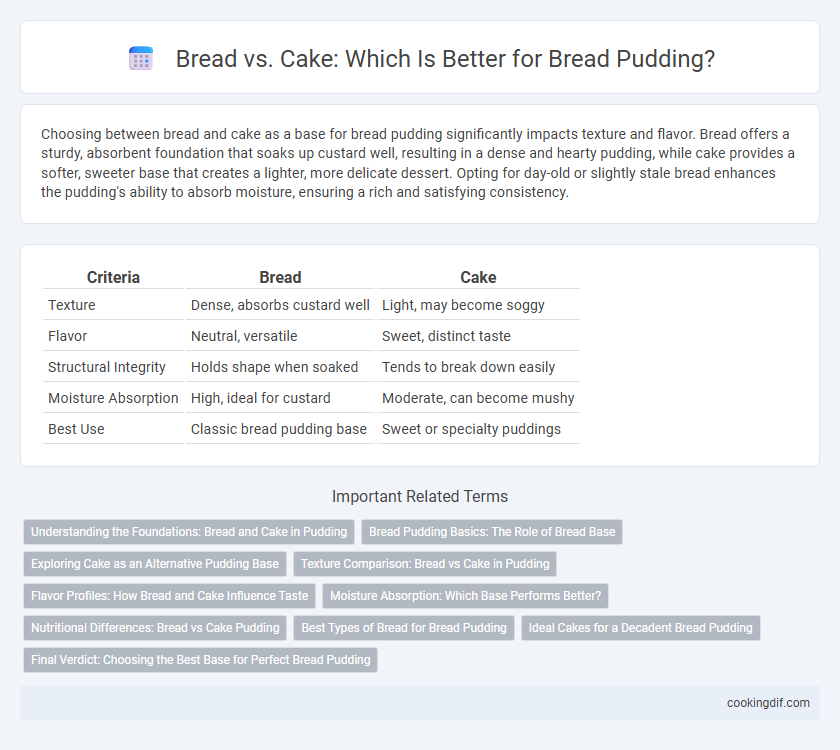 Bread vs. Cake: Which Is Better for Bread Pudding?

Choosing between bread and cake as a base for bread pudding significantly impacts texture and flavor. Bread offers a sturdy, absorbent foundation that soaks up custard well, resulting in a dense and hearty pudding, while cake provides a softer, sweeter base that creates a lighter, more delicate dessert. Opting for day-old or slightly stale bread enhances the pudding's ability to absorb moisture, ensuring a rich and satisfying consistency.

| Criteria | Bread | Cake |
|---|---|---|
| Texture | Dense, absorbs custard well | Light, may become soggy |
| Flavor | Neutral, versatile | Sweet, distinct taste |
| Structural Integrity | Holds shape when soaked | Tends to break down easily |
| Moisture Absorption | High, ideal for custard | Moderate, can become mushy |
| Best Use | Classic bread pudding base | Sweet or specialty puddings |

Important Related Terms

Understanding the Foundations: Bread and Cake in Pudding
Bread Pudding Basics: The Role of Bread Base
Exploring Cake as an Alternative Pudding Base
Texture Comparison: Bread vs Cake in Pudding
Flavor Profiles: How Bread and Cake Influence Taste
Moisture Absorption: Which Base Performs Better?
Nutritional Differences: Bread vs Cake Pudding
Best Types of Bread for Bread Pudding
Ideal Cakes for a Decadent Bread Pudding
Final Verdict: Choosing the Best Base for Perfect Bread Pudding

cookingdif.com