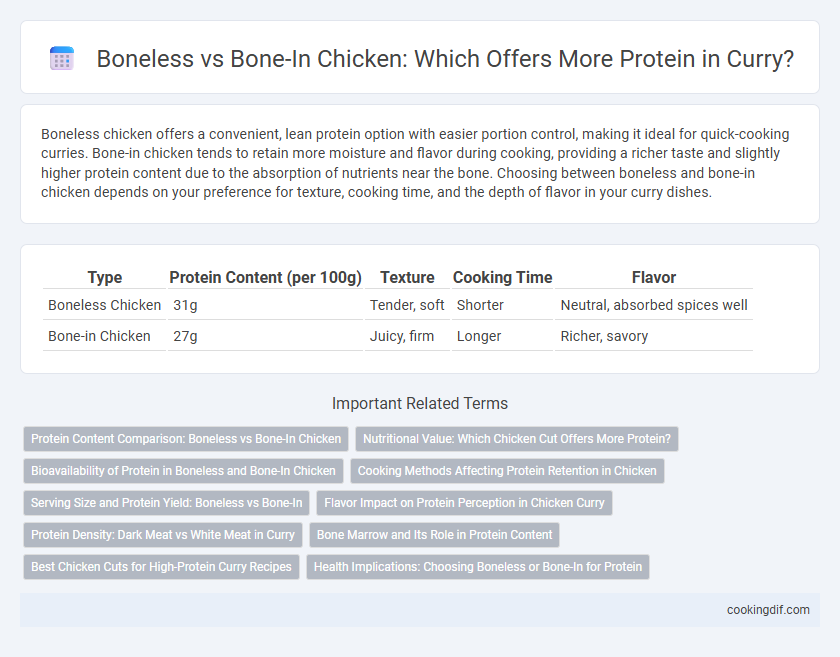 Boneless vs Bone-In Chicken: Which Offers More Protein in Curry?

Boneless chicken offers a convenient, lean protein option with easier portion control, making it ideal for quick-cooking curries. Bone-in chicken tends to retain more moisture and flavor during cooking, providing a richer taste and slightly higher protein content due to the absorption of nutrients near the bone. Choosing between boneless and bone-in chicken depends on your preference for texture, cooking time, and the depth of flavor in your curry dishes.

| Type | Protein Content (per 100g) | Texture | Cooking Time | Flavor |
|---|---|---|---|---|
| Boneless Chicken | 31g | Tender, soft | Shorter | Neutral, absorbed spices well |
| Bone-in Chicken | 27g | Juicy, firm | Longer | Richer, savory |

Important Related Terms

Protein Content Comparison: Boneless vs Bone-In Chicken

Nutritional Value: Which Chicken Cut Offers More Protein?

Bioavailability of Protein in Boneless and Bone-In Chicken

Cooking Methods Affecting Protein Retention in Chicken

Serving Size and Protein Yield: Boneless vs Bone-In

Flavor Impact on Protein Perception in Chicken Curry

Protein Density: Dark Meat vs White Meat in Curry

Bone Marrow and Its Role in Protein Content

Best Chicken Cuts for High-Protein Curry Recipes

Health Implications: Choosing Boneless or Bone-In for Protein

cookingdif.com