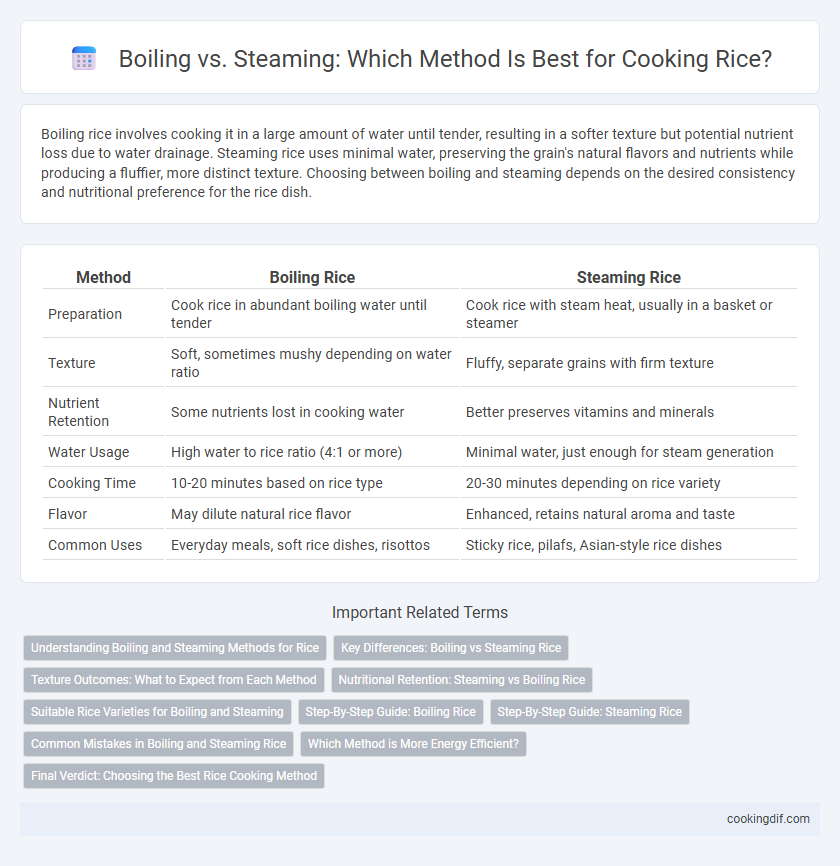 Boiling vs. Steaming: Which Method Is Best for Cooking Rice?

Boiling rice involves cooking it in a large amount of water until tender, resulting in a softer texture but potential nutrient loss due to water drainage. Steaming rice uses minimal water, preserving the grain's natural flavors and nutrients while producing a fluffier, more distinct texture. Choosing between boiling and steaming depends on the desired consistency and nutritional preference for the rice dish.

| Method | Boiling Rice | Steaming Rice |
|---|---|---|
| Preparation | Cook rice in abundant boiling water until tender | Cook rice with steam heat, usually in a basket or steamer |
| Texture | Soft, sometimes mushy depending on water ratio | Fluffy, separate grains with firm texture |
| Nutrient Retention | Some nutrients lost in cooking water | Better preserves vitamins and minerals |
| Water Usage | High water to rice ratio (4:1 or more) | Minimal water, just enough for steam generation |
| Cooking Time | 10-20 minutes based on rice type | 20-30 minutes depending on rice variety |
| Flavor | May dilute natural rice flavor | Enhanced, retains natural aroma and taste |
| Common Uses | Everyday meals, soft rice dishes, risottos | Sticky rice, pilafs, Asian-style rice dishes |

Important Related Terms

Understanding Boiling and Steaming Methods for Rice
Key Differences: Boiling vs Steaming Rice
Texture Outcomes: What to Expect from Each Method
Nutritional Retention: Steaming vs Boiling Rice
Suitable Rice Varieties for Boiling and Steaming
Step-By-Step Guide: Boiling Rice
Step-By-Step Guide: Steaming Rice
Common Mistakes in Boiling and Steaming Rice
Which Method is More Energy Efficient?
Final Verdict: Choosing the Best Rice Cooking Method

cookingdif.com