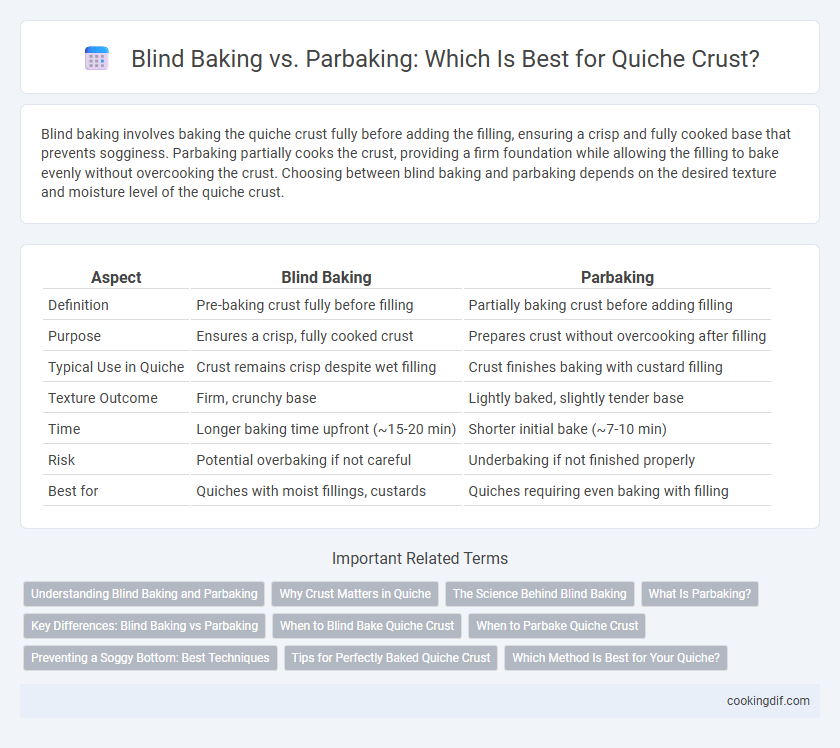 Blind Baking vs. Parbaking: Which Is Best for Quiche Crust?

Blind baking involves baking the quiche crust fully before adding the filling, ensuring a crisp and fully cooked base that prevents sogginess. Parbaking partially cooks the crust, providing a firm foundation while allowing the filling to bake evenly without overcooking the crust. Choosing between blind baking and parbaking depends on the desired texture and moisture level of the quiche crust.

| Aspect | Blind Baking | Parbaking |
|---|---|---|
| Definition | Pre-baking crust fully before filling | Partially baking crust before adding filling |
| Purpose | Ensures a crisp, fully cooked crust | Prepares crust without overcooking after filling |
| Typical Use in Quiche | Crust remains crisp despite wet filling | Crust finishes baking with custard filling |
| Texture Outcome | Firm, crunchy base | Lightly baked, slightly tender base |
| Time | Longer baking time upfront (~15-20 min) | Shorter initial bake (~7-10 min) |
| Risk | Potential overbaking if not careful | Underbaking if not finished properly |
| Best for | Quiches with moist fillings, custards | Quiches requiring even baking with filling |

Important Related Terms

Understanding Blind Baking and Parbaking
Why Crust Matters in Quiche
The Science Behind Blind Baking
What Is Parbaking?
Key Differences: Blind Baking vs Parbaking
When to Blind Bake Quiche Crust
When to Parbake Quiche Crust
Preventing a Soggy Bottom: Best Techniques
Tips for Perfectly Baked Quiche Crust
Which Method Is Best for Your Quiche?

cookingdif.com