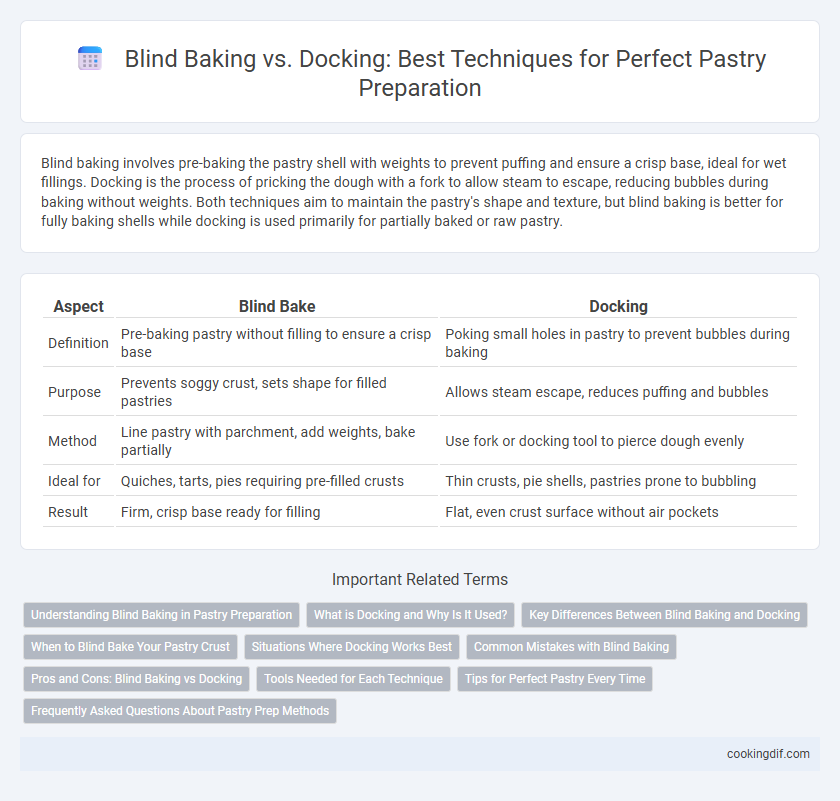 Blind Baking vs. Docking: Best Techniques for Perfect Pastry Preparation

Blind baking involves pre-baking the pastry shell with weights to prevent puffing and ensure a crisp base, ideal for wet fillings. Docking is the process of pricking the dough with a fork to allow steam to escape, reducing bubbles during baking without weights. Both techniques aim to maintain the pastry's shape and texture, but blind baking is better for fully baking shells while docking is used primarily for partially baked or raw pastry.

| Aspect | Blind Bake | Docking |
|---|---|---|
| Definition | Pre-baking pastry without filling to ensure a crisp base | Poking small holes in pastry to prevent bubbles during baking |
| Purpose | Prevents soggy crust, sets shape for filled pastries | Allows steam escape, reduces puffing and bubbles |
| Method | Line pastry with parchment, add weights, bake partially | Use fork or docking tool to pierce dough evenly |
| Ideal for | Quiches, tarts, pies requiring pre-filled crusts | Thin crusts, pie shells, pastries prone to bubbling |
| Result | Firm, crisp base ready for filling | Flat, even crust surface without air pockets |

Important Related Terms

Understanding Blind Baking in Pastry Preparation
What is Docking and Why Is It Used?
Key Differences Between Blind Baking and Docking
When to Blind Bake Your Pastry Crust
Situations Where Docking Works Best
Common Mistakes with Blind Baking
Pros and Cons: Blind Baking vs Docking
Tools Needed for Each Technique
Tips for Perfect Pastry Every Time
Frequently Asked Questions About Pastry Prep Methods

cookingdif.com