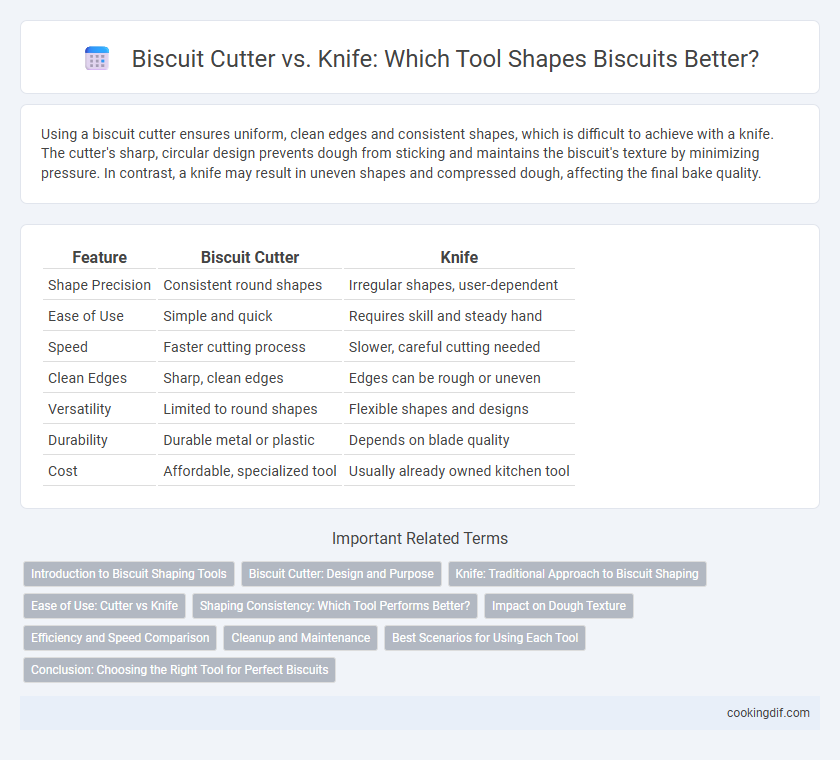 Biscuit Cutter vs. Knife: Which Tool Shapes Biscuits Better?

Using a biscuit cutter ensures uniform, clean edges and consistent shapes, which is difficult to achieve with a knife. The cutter's sharp, circular design prevents dough from sticking and maintains the biscuit's texture by minimizing pressure. In contrast, a knife may result in uneven shapes and compressed dough, affecting the final bake quality.

| Feature | Biscuit Cutter | Knife |
|---|---|---|
| Shape Precision | Consistent round shapes | Irregular shapes, user-dependent |
| Ease of Use | Simple and quick | Requires skill and steady hand |
| Speed | Faster cutting process | Slower, careful cutting needed |
| Clean Edges | Sharp, clean edges | Edges can be rough or uneven |
| Versatility | Limited to round shapes | Flexible shapes and designs |
| Durability | Durable metal or plastic | Depends on blade quality |
| Cost | Affordable, specialized tool | Usually already owned kitchen tool |

Important Related Terms

Introduction to Biscuit Shaping Tools
Biscuit Cutter: Design and Purpose
Knife: Traditional Approach to Biscuit Shaping
Ease of Use: Cutter vs Knife
Shaping Consistency: Which Tool Performs Better?
Impact on Dough Texture
Efficiency and Speed Comparison
Cleanup and Maintenance
Best Scenarios for Using Each Tool
Conclusion: Choosing the Right Tool for Perfect Biscuits

cookingdif.com